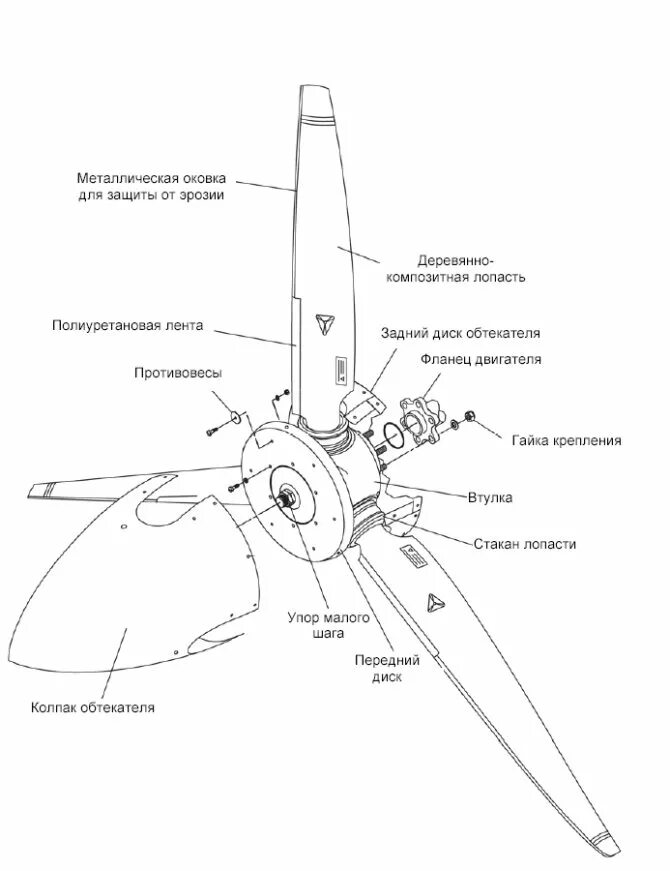 Металлическая оковка для защиты от эрозии

Деревянно-композитная лопасть

Полиуретановая лента

Задний диск обтекателя

Фланец двигателя

Противовесы

Гайка крепления

Втулка

Стакан лопасти

Упор малого шага

Передний диск

Колпак обтекателя