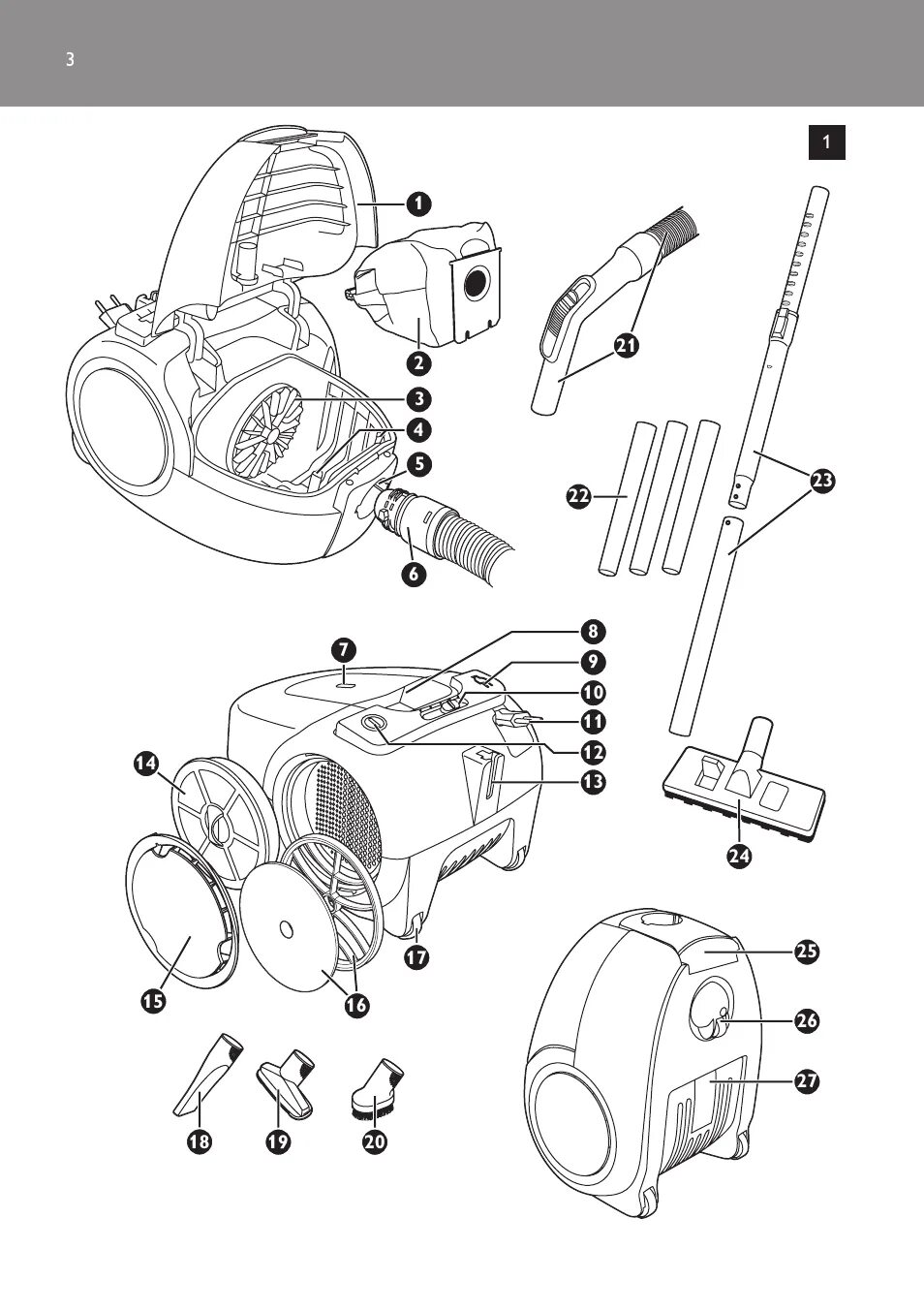 3

1

1
2
3
4
5
6
21
22
23
7
8
9
10
11
12
13
14
15
16
17
24
18
19
20
25
26
27