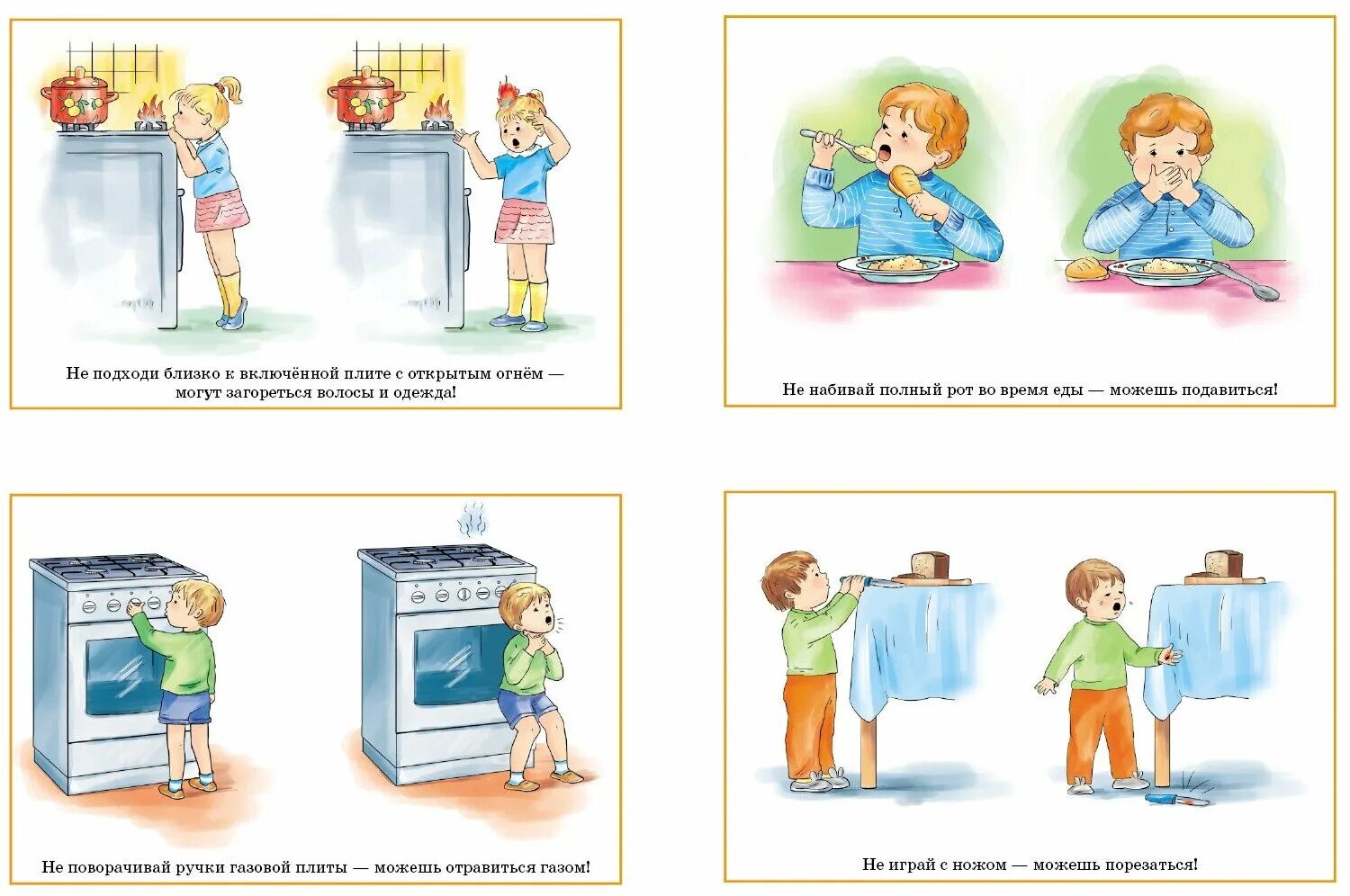 Не подходи близко к включённой плите с открытым огнём — могут загореться волосы и одежда!

Не набивай полный рот во время еды — можешь подавиться!

Не поворачивай ручки газовой плиты — можешь отравиться газом!

Не играй с ножом — можешь порезаться!