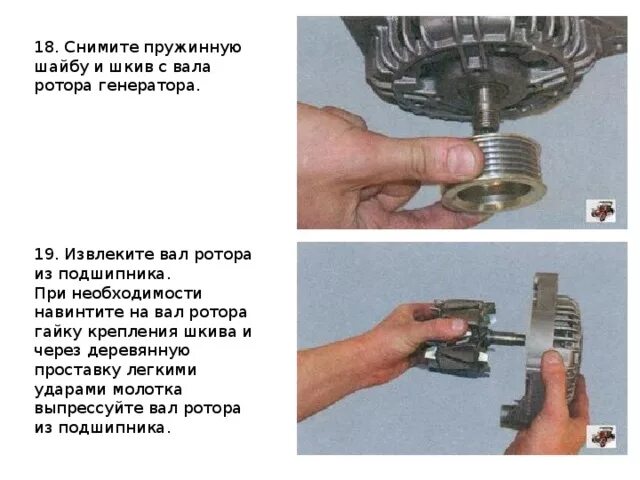 18. Снимите пружинную шайбу и шкив с вала ротора генератора.

19. Извлеките вал ротора из подшипника.
При необходимости навинтите на вал ротора гайку крепления шкива и через деревянную проставку легкими ударами молотка выпрессуйте вал ротора из подшипника.