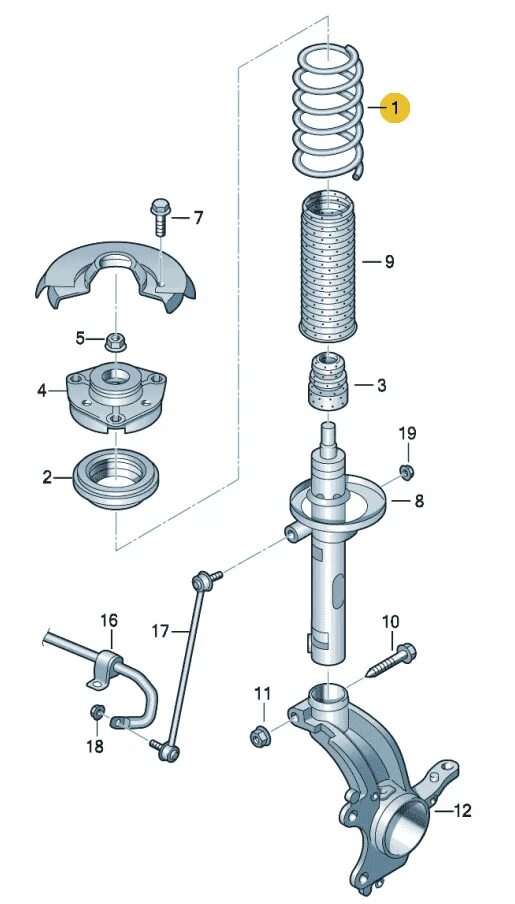 1
7
9
5
4
3
19
2
8
16
17
10
11
18
12