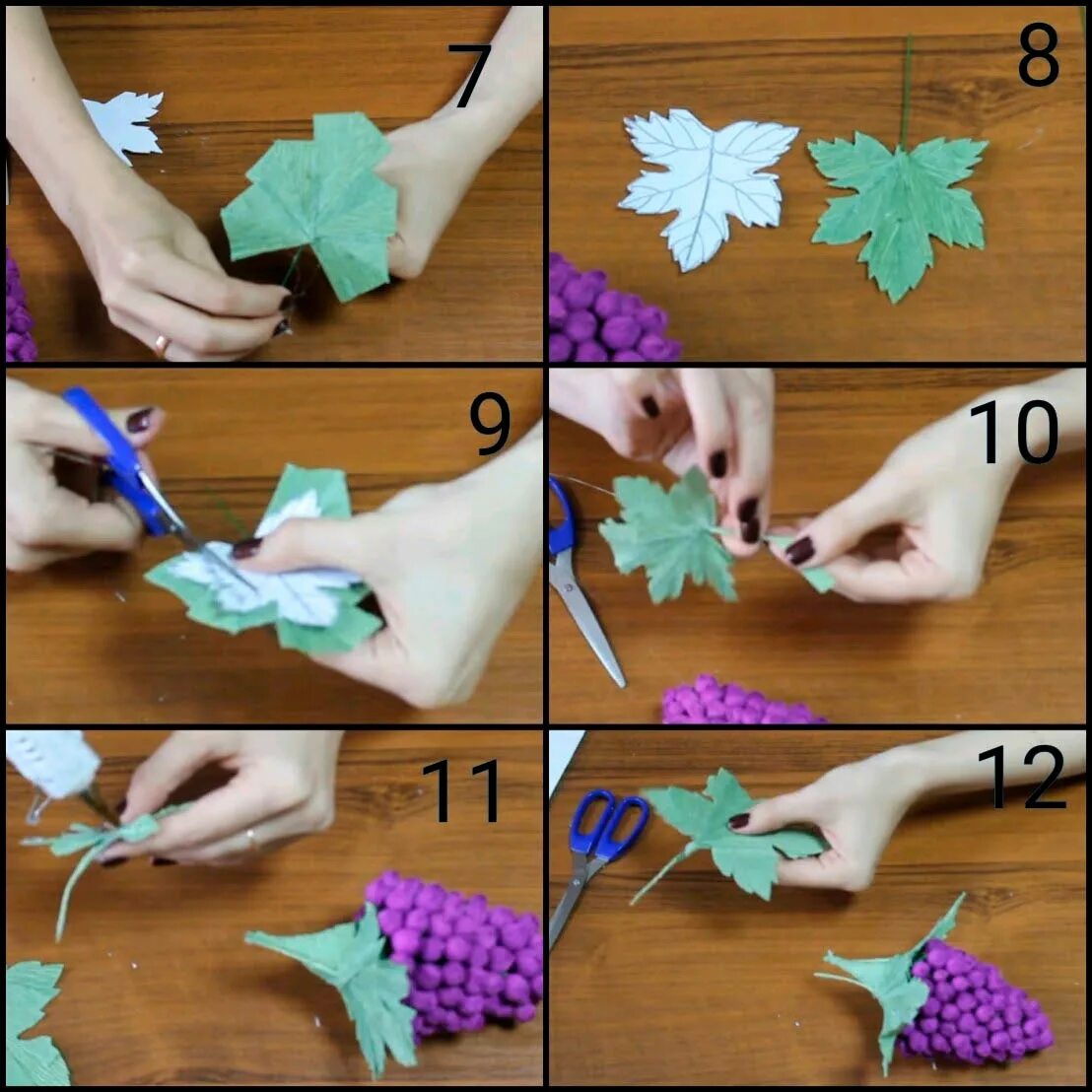 7

8

9

10

11

12