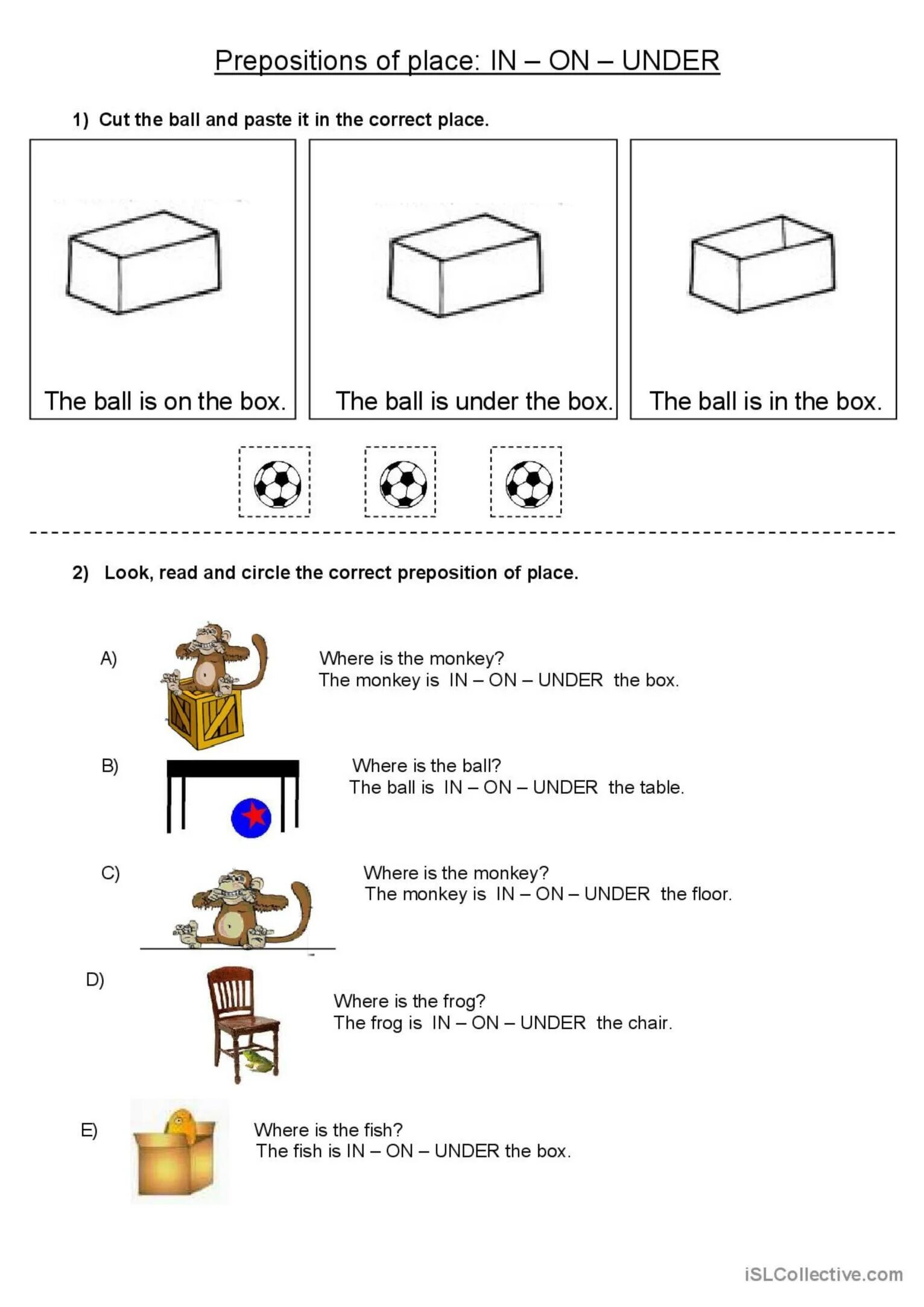 Prepositions of place: IN – ON – UNDER

1) Cut the ball and paste it in the correct place.

The ball is on the box.

The ball is under the box.

The ball is in the box.

2) Look, read and circle the correct preposition of place.

A) Where is the monkey?
The monkey is IN – ON – UNDER the box.

B) Where is the ball?
The ball is IN – ON – UNDER the table.

C) Where is the monkey?
The monkey is IN – ON – UNDER the floor.

D) Where is the frog?
The frog is IN – ON – UNDER the chair.

E) Where is the fish?
The fish is IN – ON – UNDER the box.

iSLCollective.com