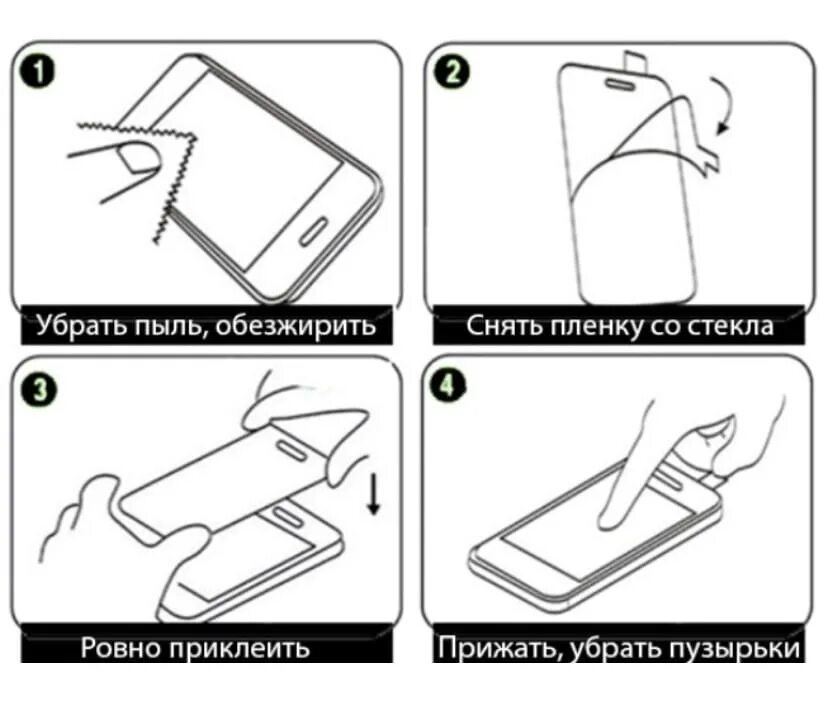 1
Убрать пыль, обезжирить

2
Снять пленку со стекла

3
Ровно приклеить

4
Прижать, убрать пузырьки