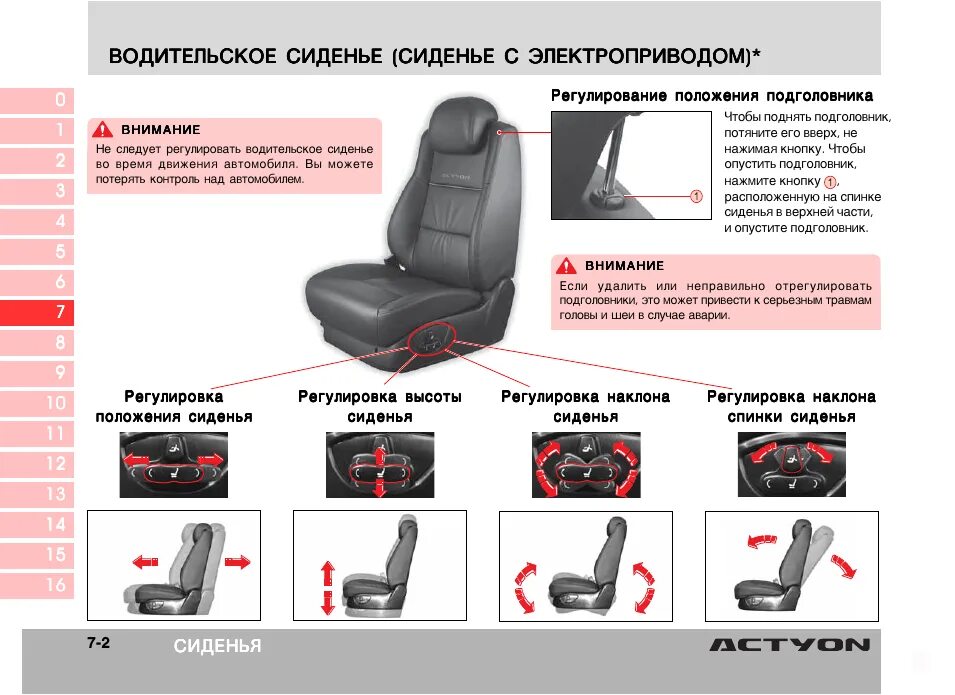 ВОДИТЕЛЬСКОЕ СИДЕНЬЕ (СИДЕНЬЕ С ЭЛЕКТРОПРИВОДОМ)*

0
1
2
3
4
5
6
7
8
9
10
11
12
13
14
15
16

ВНИМАНИЕ
Не следует регулировать водительское сиденье во время движения автомобиля. Вы можете потерять контроль над автомобилем.

ACTYON

Регулирование положения подголовника

1

Чтобы поднять подголовник, потяните его вверх, не нажимая кнопку. Чтобы опустить подголовник, нажмите кнопку 1, расположенную на спинке сиденья в верхней части, и опустите подголовник.

ВНИМАНИЕ
Если удалить или неправильно отрегулировать подголовники, это может привести к серьезным травмам головы и шеи в случае аварии.

Регулировка положения сиденья

Регулировка высоты сиденья

Регулировка наклона сиденья

Регулировка наклона спинки сиденья

7-2 СИДЕНЬЯ

ACTYON