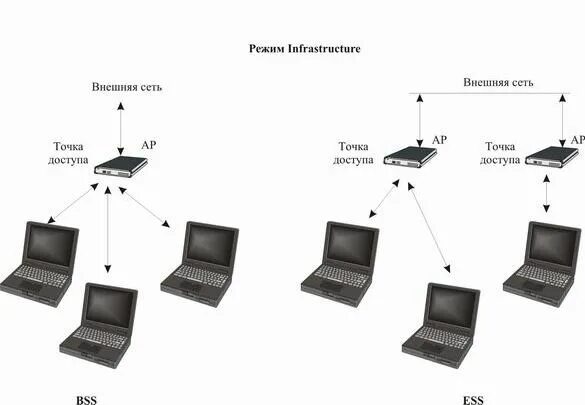 Режим Infrastructure

Внешняя сеть

Точка доступа

AP

BSS

Внешняя сеть

Точка доступа

AP

Точка доступа

AP

ESS