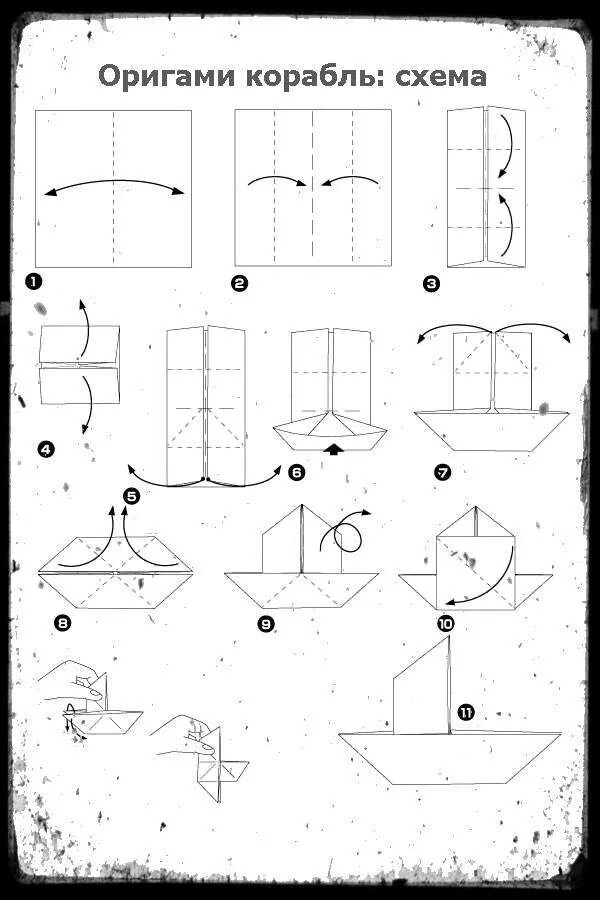 Оригами корабль: схема

1

2

3

4

5

6

7

8

9

10

11