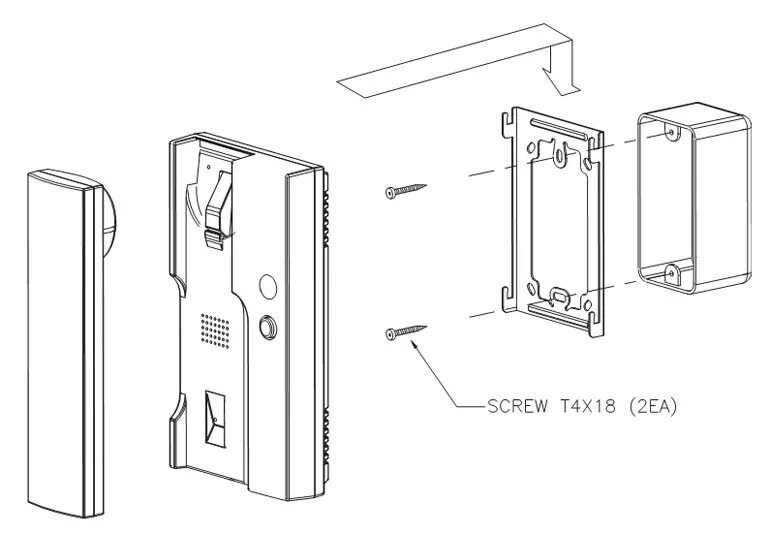 SCREW T4X18 (2EA)