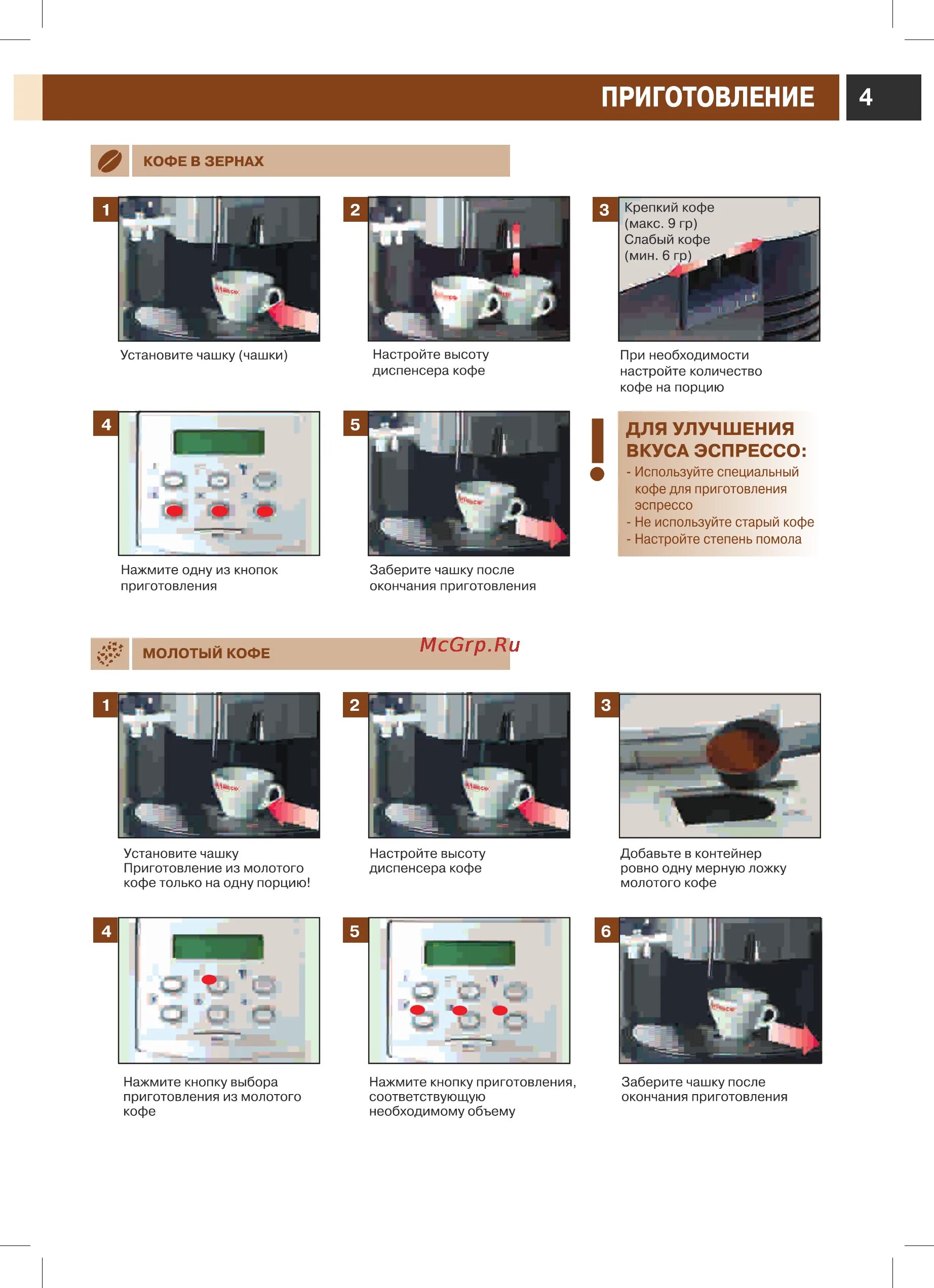 ПРИГОТОВЛЕНИЕ 4

КОФЕ В ЗЕРНАХ

1
Установите чашку (чашки)

2
Настройте высоту диспенсера кофе

3
Крепкий кофе (макс. 9 гр)
Слабый кофе (мин. 6 гр)
При необходимости настройте количество кофе на порцию

4
Нажмите одну из кнопок приготовления

5
Заберите чашку после окончания приготовления

!
ДЛЯ УЛУЧШЕНИЯ ВКУСА ЭСПРЕССО:
- Используйте специальный кофе для приготовления эспрессо
- Не используйте старый кофе
- Настройте степень помола

МОЛОТЫЙ КОФЕ

McGrp.Ru

1
Установите чашку
Приготовление из молотого кофе только на одну порцию!

2
Настройте высоту диспенсера кофе

3
Добавьте в контейнер ровно одну мерную ложку молотого кофе

4
Нажмите кнопку выбора приготовления из молотого кофе

5
Нажмите кнопку приготовления, соответствующую необходимому объему

6
Заберите чашку после окончания приготовления