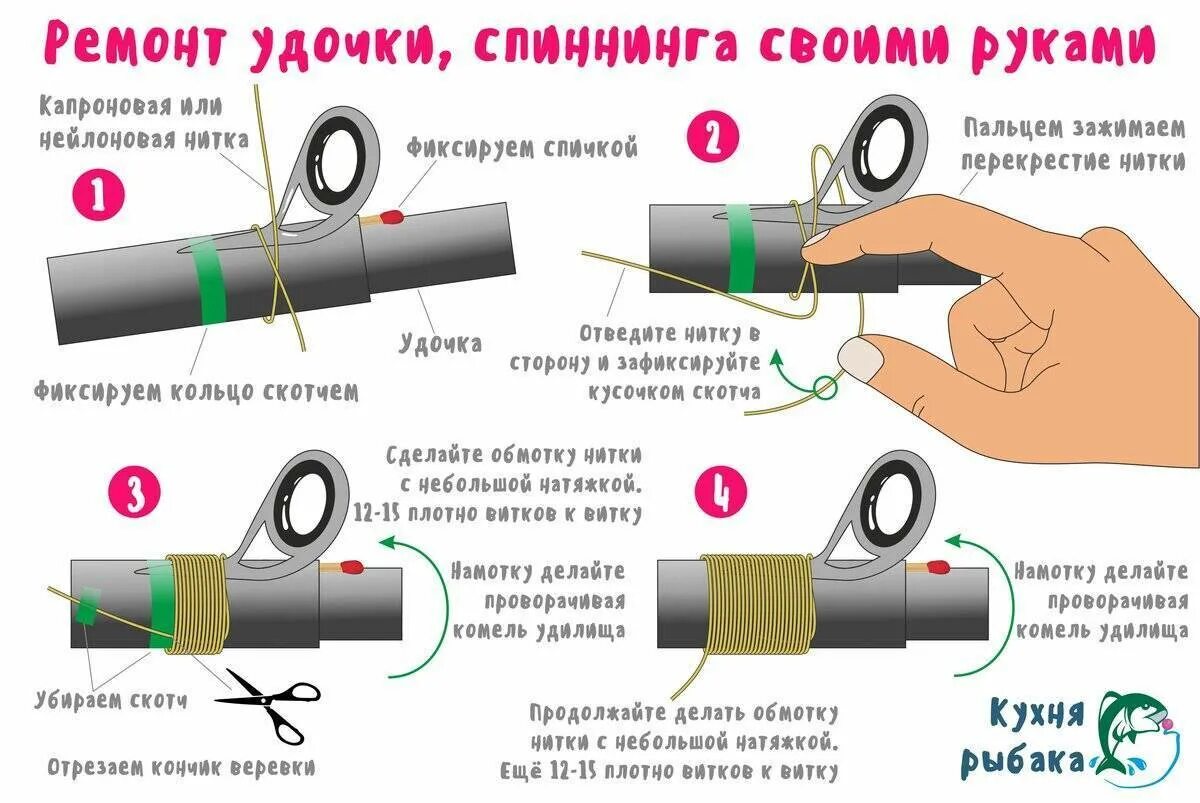 Ремонт удочки, спиннинга своими руками

1

Капроновая или нейлоновая нитка

Фиксируем спичкой

Удочка

Фиксируем кольцо скотчем

2

Пальцем зажимаем перекрестие нитки

Отведите нитку в сторону и зафиксируйте кусочком скотча

3

Сделайте обмотку нитки с небольшой натяжкой. 12-15 плотно витков к витку

Намотку делайте проворачивая комель удилища

Убираем скотч

Отрезаем кончик веревки

4

Намотку делайте проворачивая комель удилища

Продолжайте делать обмотку нитки с небольшой натяжкой. Ещё 12-15 плотно витков к витку

Кухня рыбака