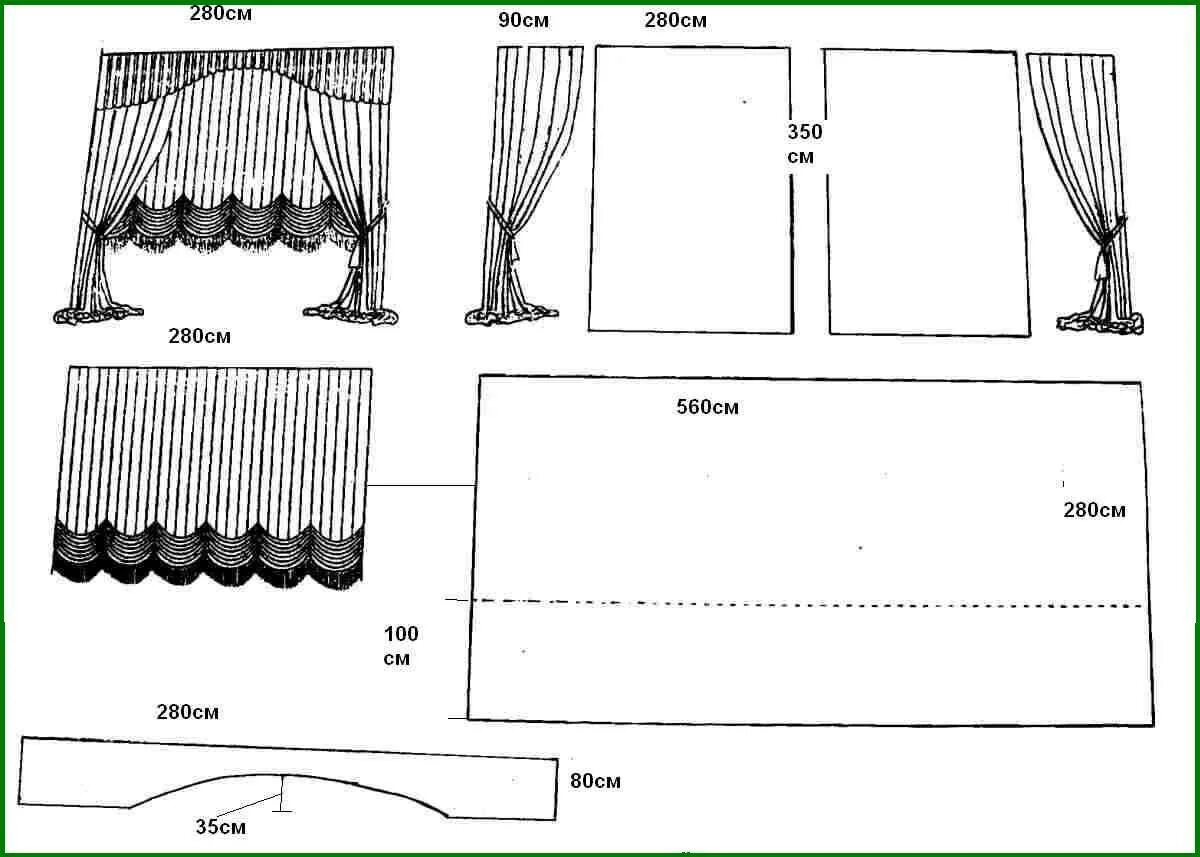 280см

90см

280см

350 см

280см

560см

280см

100 см

280см

80см

35см