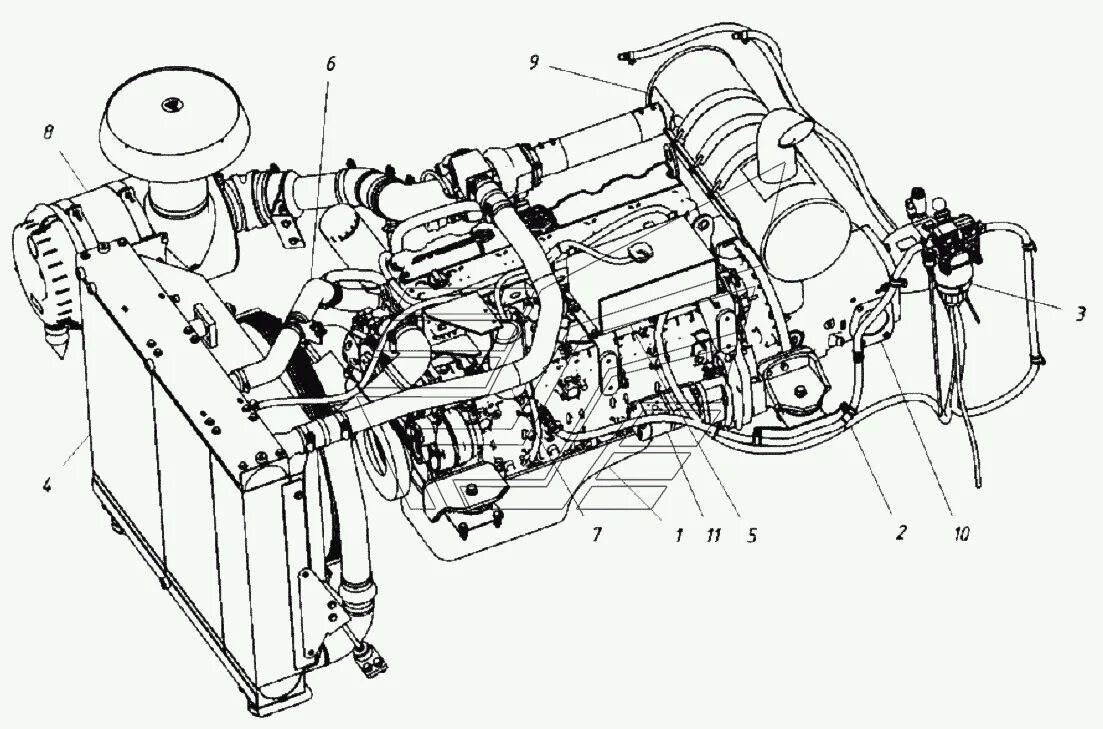 6
9
8
3
4
7
1
11
5
2
10