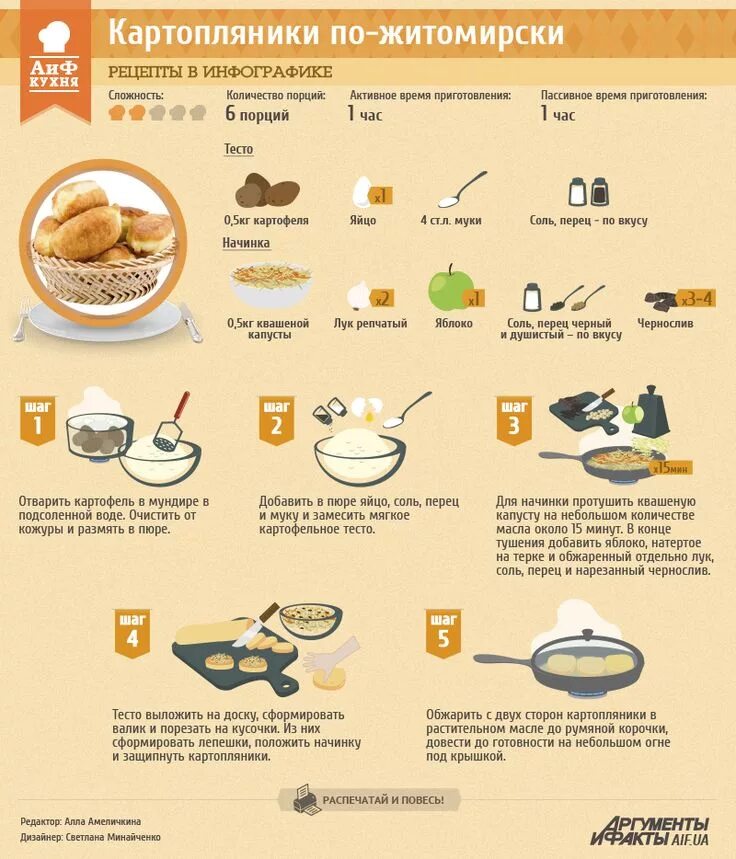 АиФ КУХНЯ

Картопляники по-житомирски

РЕЦЕПТЫ В ИНФОГРАФИКЕ

Сложность:

Количество порций:
6 порций

Активное время приготовления:
1 час

Пассивное время приготовления:
1 час

Тесто

0,5кг картофеля

x1
Яйцо

4 ст.л. муки

Соль, перец - по вкусу

Начинка

0,5кг квашеной капусты

x2
Лук репчатый

x1
Яблоко

Соль, перец черный и душистый – по вкусу

x3-4
Чернослив

шаг 1

Отварить картофель в мундире в подсоленной воде. Очистить от кожуры и размять в пюре.

шаг 2

Добавить в пюре яйцо, соль, перец и муку и замесить мягкое картофельное тесто.

шаг 3

x15мин

Для начинки протушить квашеную капусту на небольшом количестве масла около 15 минут. В конце тушения добавить яблоко, натертое на терке и обжаренный отдельно лук, соль, перец и нарезанный чернослив.

шаг 4

Тесто выложить на доску, сформировать валик и порезать на кусочки. Из них сформировать лепешки, положить начинку и защипнуть картопляники.

шаг 5

Обжарить с двух сторон картопляники в растительном масле до румяной корочки, довести до готовности на небольшом огне под крышкой.

РАСПЕЧАТАЙ И ПОВЕСЬ!

Редактор: Алла Амеличкина
Дизайнер: Светлана Минайченко

АРГУМЕНТЫ И ФАКТЫ AIF.UA