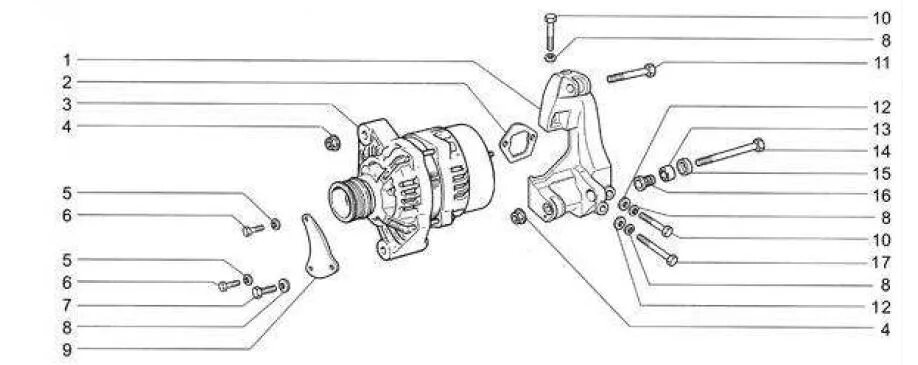 1
2
3
4
5
6
5
6
7
8
9
10
8
11
12
13
14
15
16
8
10
17
8
12
4