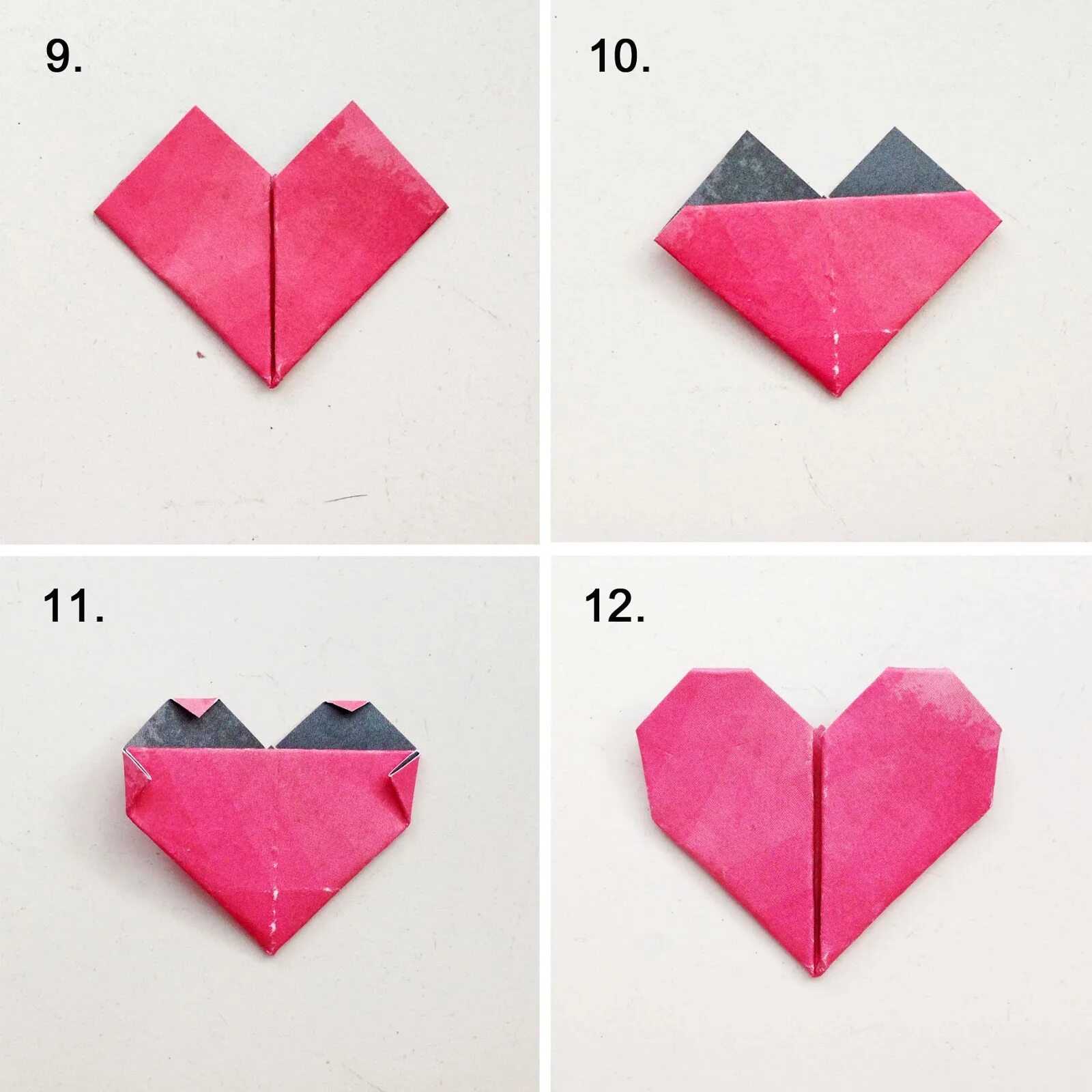 9.

10.

11.

12.