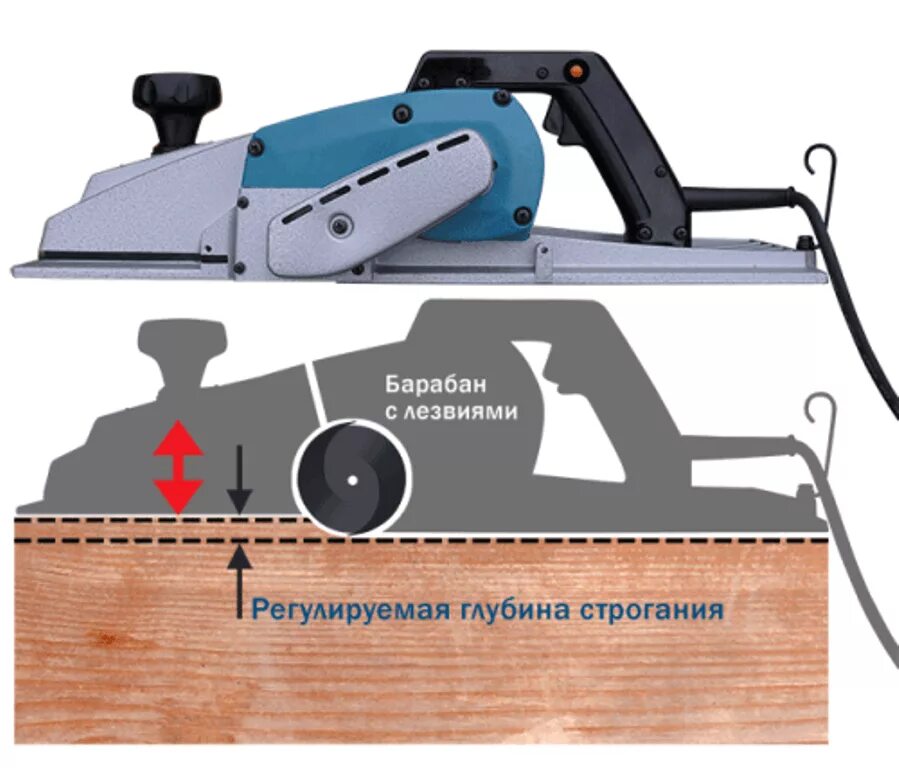 Барабан
с лезвиями

Регулируемая глубина строгания