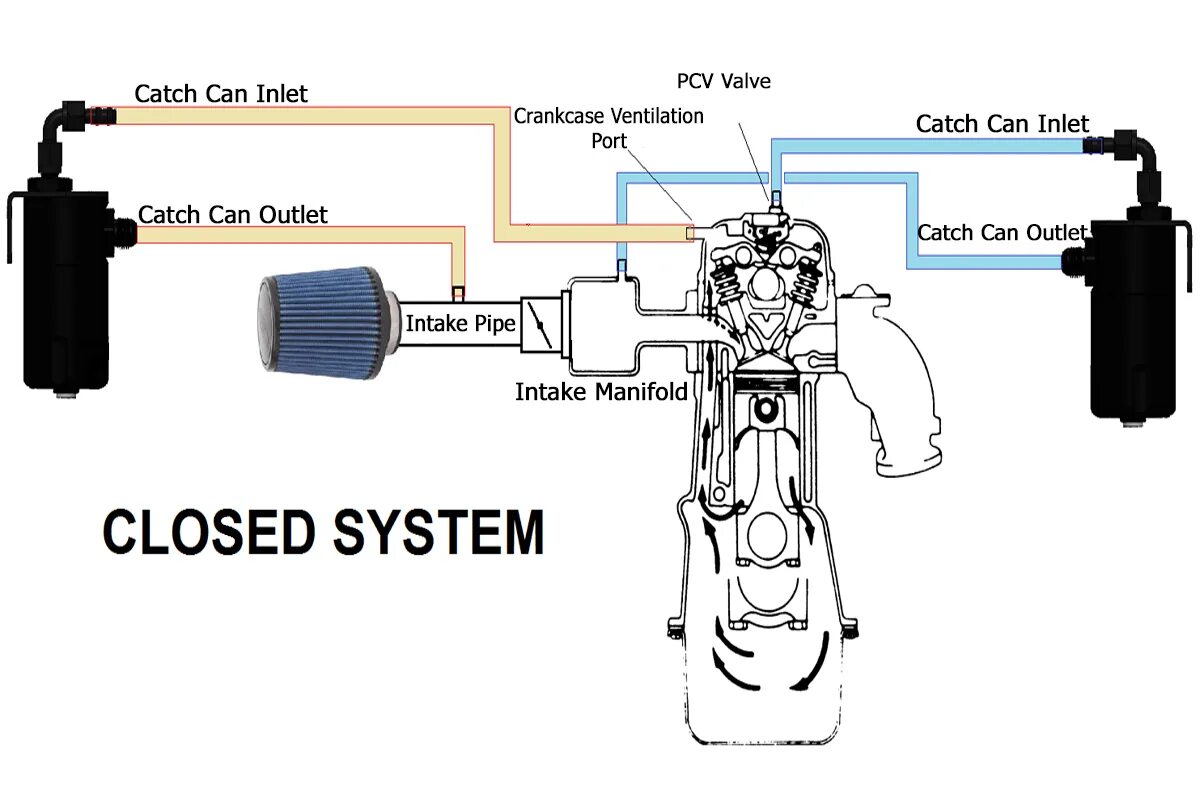 Catch Can Inlet
PCV Valve
Crankcase Ventilation Port
Catch Can Inlet
Catch Can Outlet
Catch Can Outlet
Intake Pipe
Intake Manifold
CLOSED SYSTEM