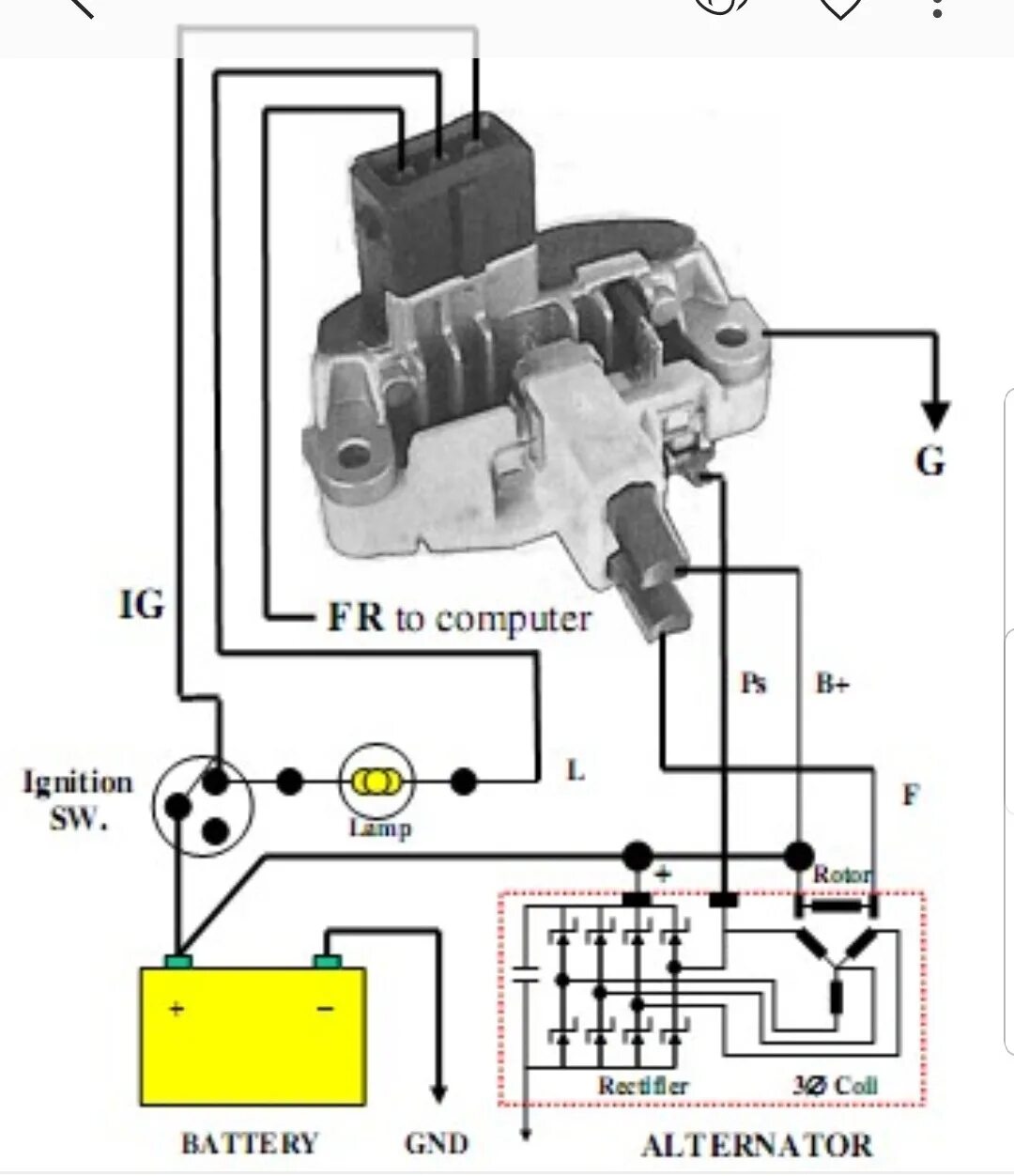 G

IG

FR to computer

Ps

B+

Ignition SW.

Lamp

L

F

+

Rotor

+

−

Rectifier

3Ø Coil

BATTERY

GND

ALTERNATOR