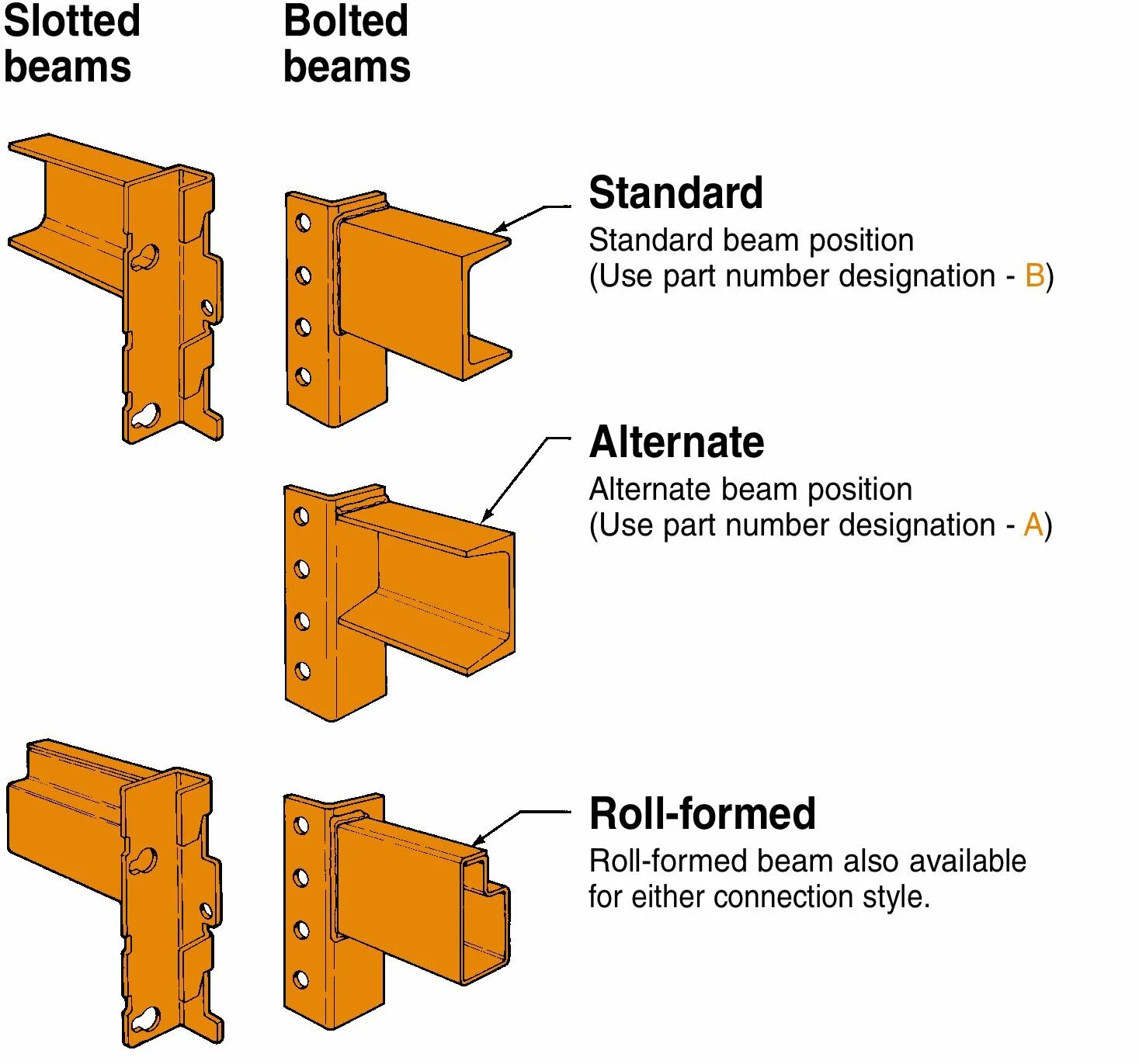 Slotted beams

Bolted beams

Standard
Standard beam position
(Use part number designation - B)

Alternate
Alternate beam position
(Use part number designation - A)

Roll-formed
Roll-formed beam also available for either connection style.