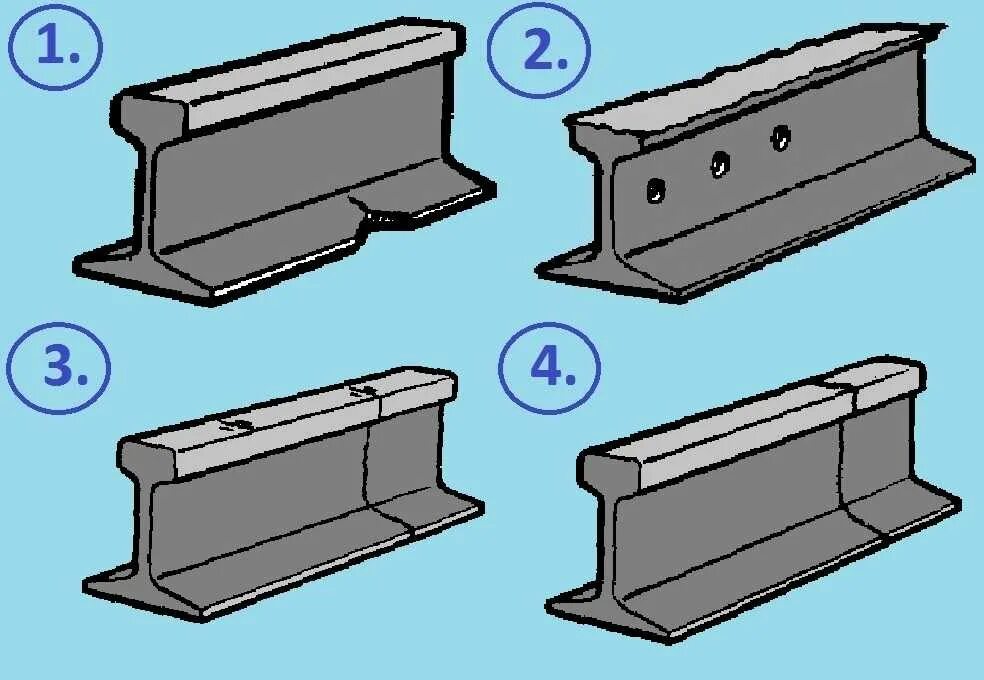 1.

2.

3.

4.