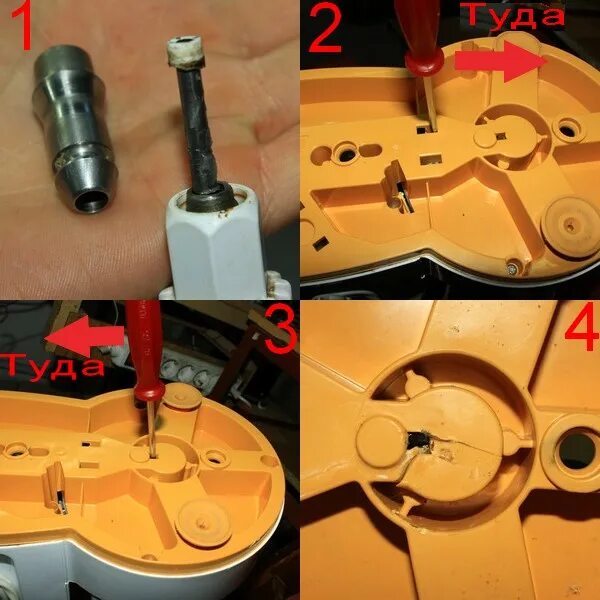 1

2

Туда

3

Туда

4