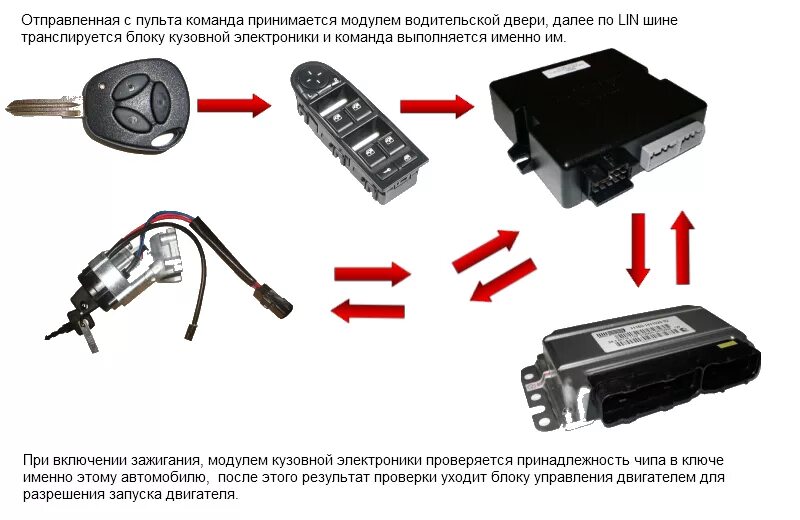 Отправленная с пульта команда принимается модулем водительской двери, далее по LIN шине транслируется блоку кузовной электроники и команда выполняется именно им.

При включении зажигания, модулем кузовной электроники проверяется принадлежность чипа в ключе именно этому автомобилю, после этого результат проверки уходит блоку управления двигателем для разрешения запуска двигателя.