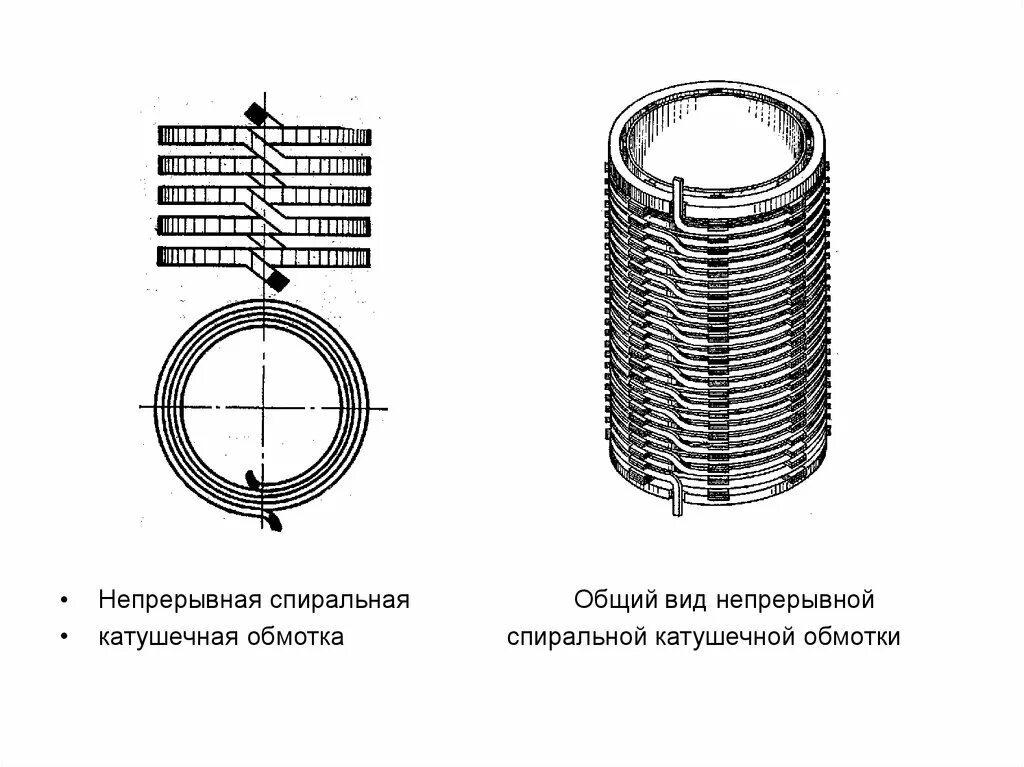 • Непрерывная спиральная
• катушечная обмотка

Общий вид непрерывной спиральной катушечной обмотки