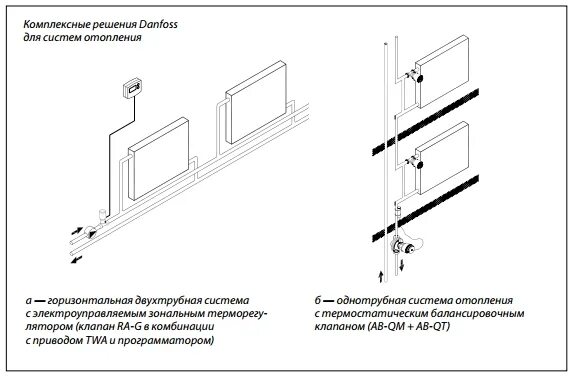 Комплексные решения Danfoss для систем отопления

а — горизонтальная двухтрубная система с электроуправляемым зональным терморегулятором (клапан RA-G в комбинации с приводом TWA и программатором)

б — однотрубная система отопления с термостатическим балансировочным клапаном (AB-QM + AB-QT)