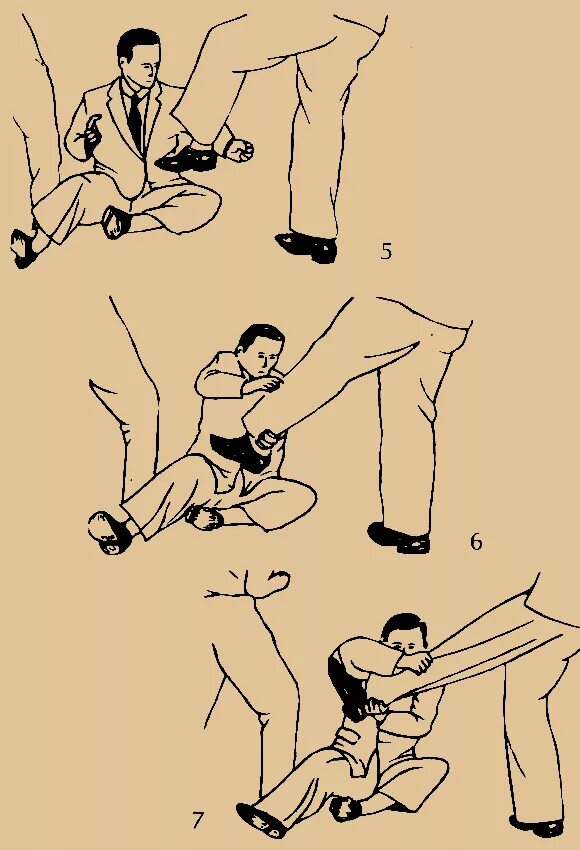 5

6

7