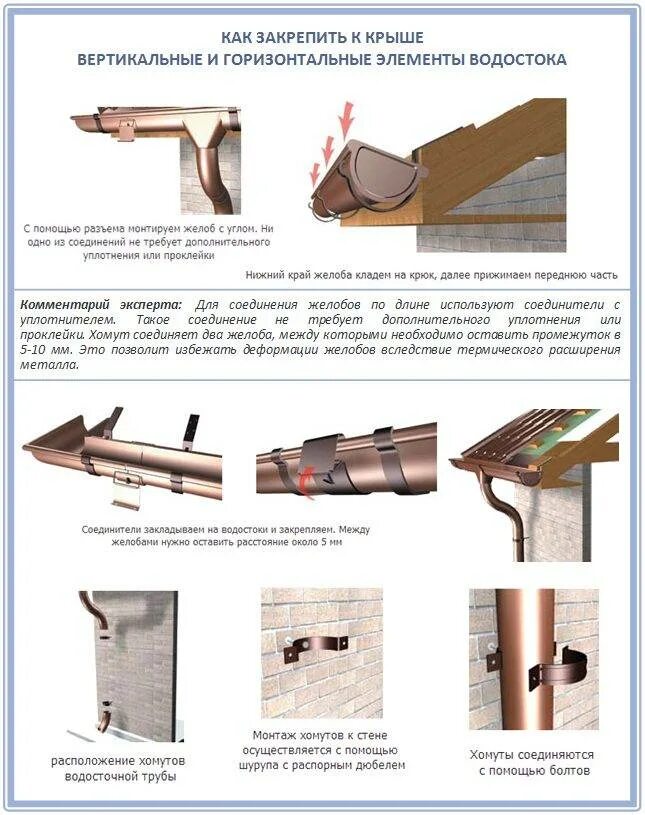 КАК ЗАКРЕПИТЬ К КРЫШЕ
ВЕРТИКАЛЬНЫЕ И ГОРИЗОНТАЛЬНЫЕ ЭЛЕМЕНТЫ ВОДОСТОКА

С помощью разъема монтируем желоб с углом. Ни одно из соединений не требует дополнительного уплотнения или проклейки

Нижний край желоба кладем на крюк, далее прижимаем переднюю часть

Комментарий эксперта: Для соединения желобов по длине используют соединители с уплотнителем. Такое соединение не требует дополнительного уплотнения или проклейки. Хомут соединяет два желоба, между которыми необходимо оставить промежуток в 5-10 мм. Это позволит избежать деформации желобов вследствие термического расширения металла.

Соединители закладываем на водостоки и закрепляем. Между желобами нужно оставить расстояние около 5 мм

расположение хомутов водосточной трубы

Монтаж хомутов к стене осуществляется с помощью шурупа с распорным дюбелем

Хомуты соединяются с помощью болтов