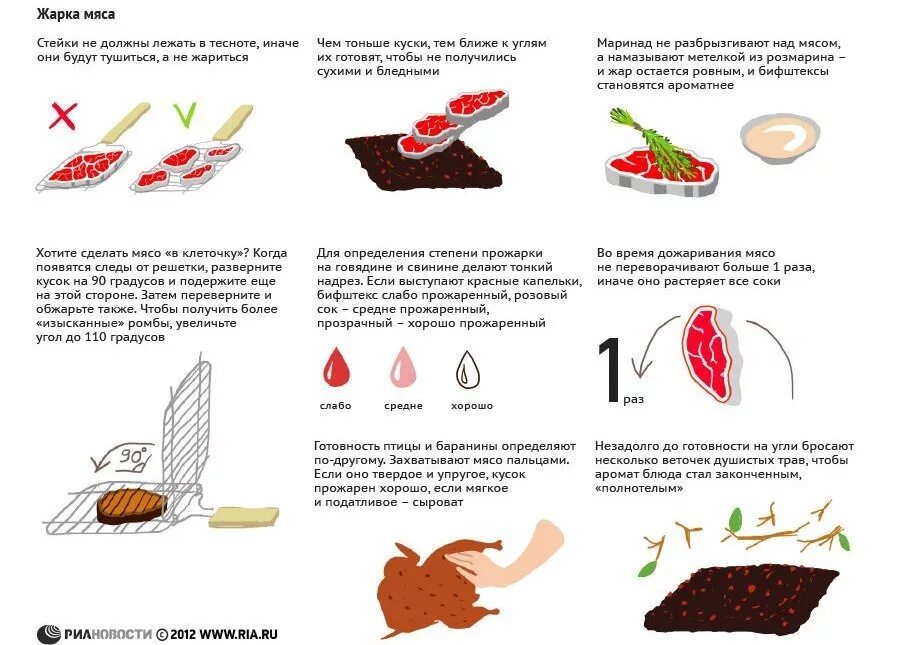 Жарка мяса

Стейки не должны лежать в тесноте, иначе они будут тушиться, а не жариться

Чем тоньше куски, тем ближе к углям их готовят, чтобы не получились сухими и бледными

Маринад не разбрызгивают над мясом, а намазывают метелкой из розмарина – и жар остается ровным, и бифштексы становятся ароматнее

Хотите сделать мясо «в клеточку»? Когда появятся следы от решетки, разверните кусок на 90 градусов и подержите еще на этой стороне. Затем переверните и обжарьте также. Чтобы получить более «изысканные» ромбы, увеличьте угол до 110 градусов

90°

Для определения степени прожарки на говядине и свинине делают тонкий надрез. Если выступают красные капельки, бифштекс слабо прожаренный, розовый сок – средне прожаренный, прозрачный – хорошо прожаренный

слабо

средне

хорошо

Во время дожаривания мясо не переворачивают больше 1 раза, иначе оно растеряет все соки

1 раз

Готовность птицы и баранины определяют по-другому. Захватывают мясо пальцами. Если оно твердое и упругое, кусок прожарен хорошо, если мягкое и податливое – сыроват

Незадолго до готовности на угли бросают несколько веточек душистых трав, чтобы аромат блюда стал законченным, «полнотелым»

РИАНОВОСТИ © 2012 WWW.RIA.RU