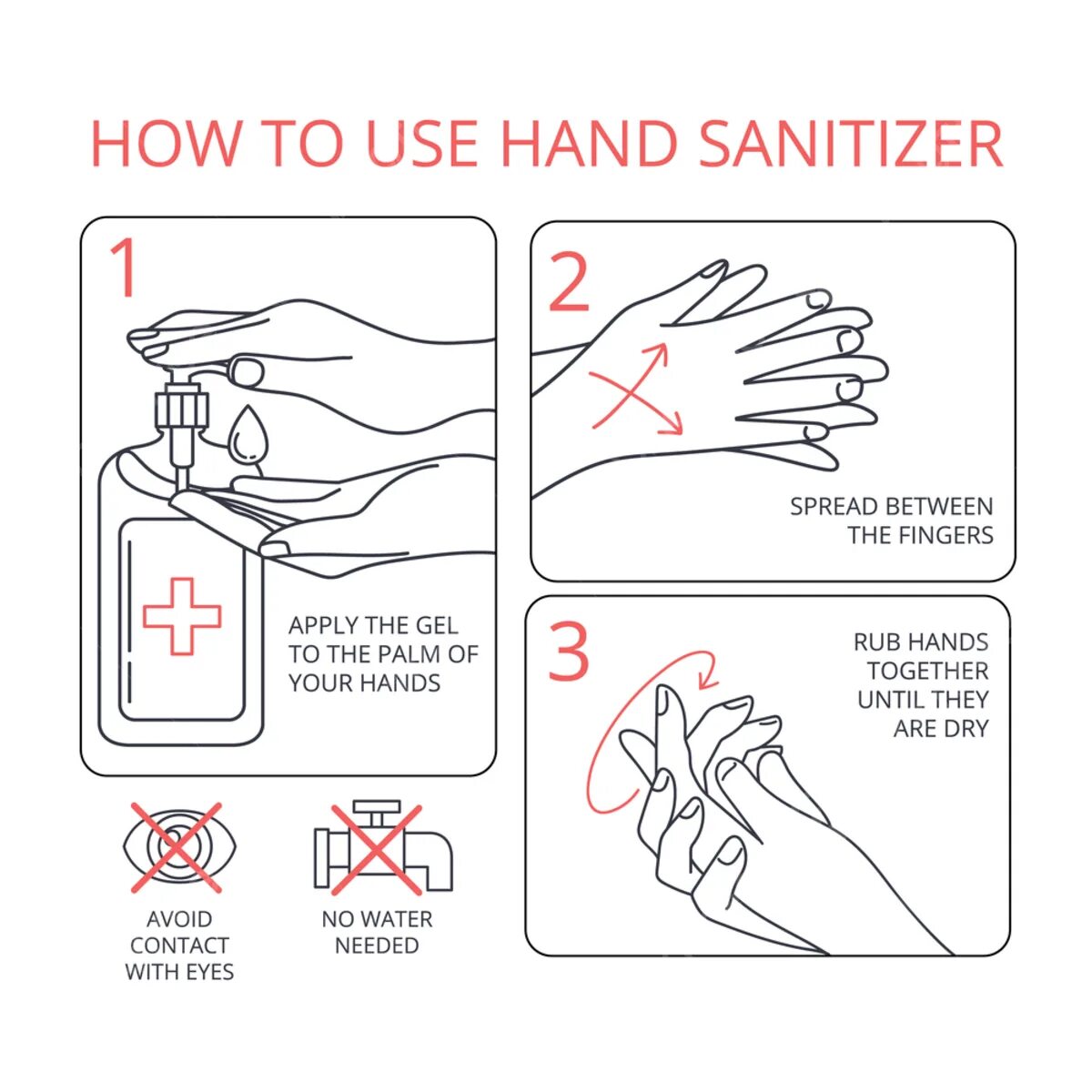 HOW TO USE HAND SANITIZER

1

APPLY THE GEL TO THE PALM OF YOUR HANDS

2

SPREAD BETWEEN THE FINGERS

3

RUB HANDS TOGETHER UNTIL THEY ARE DRY

AVOID CONTACT WITH EYES

NO WATER NEEDED