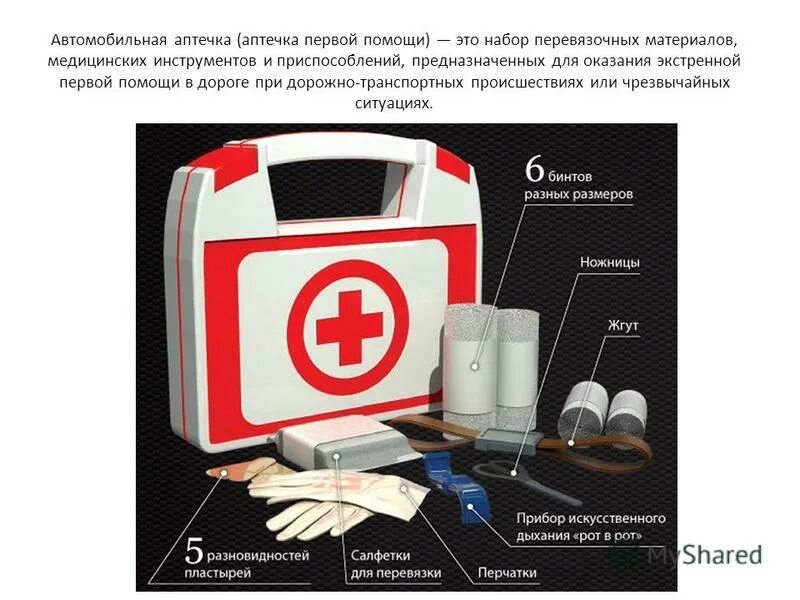 Автомобильная аптечка (аптечка первой помощи) — это набор перевязочных материалов, медицинских инструментов и приспособлений, предназначенных для оказания экстренной первой помощи в дороге при дорожно-транспортных происшествиях или чрезвычайных ситуациях.

6 бинтов разных размеров

Ножницы

Жгут

Прибор искусственного дыхания «рот в рот»

5 разновидностей пластырей

Салфетки для перевязки

Перчатки

MyShared