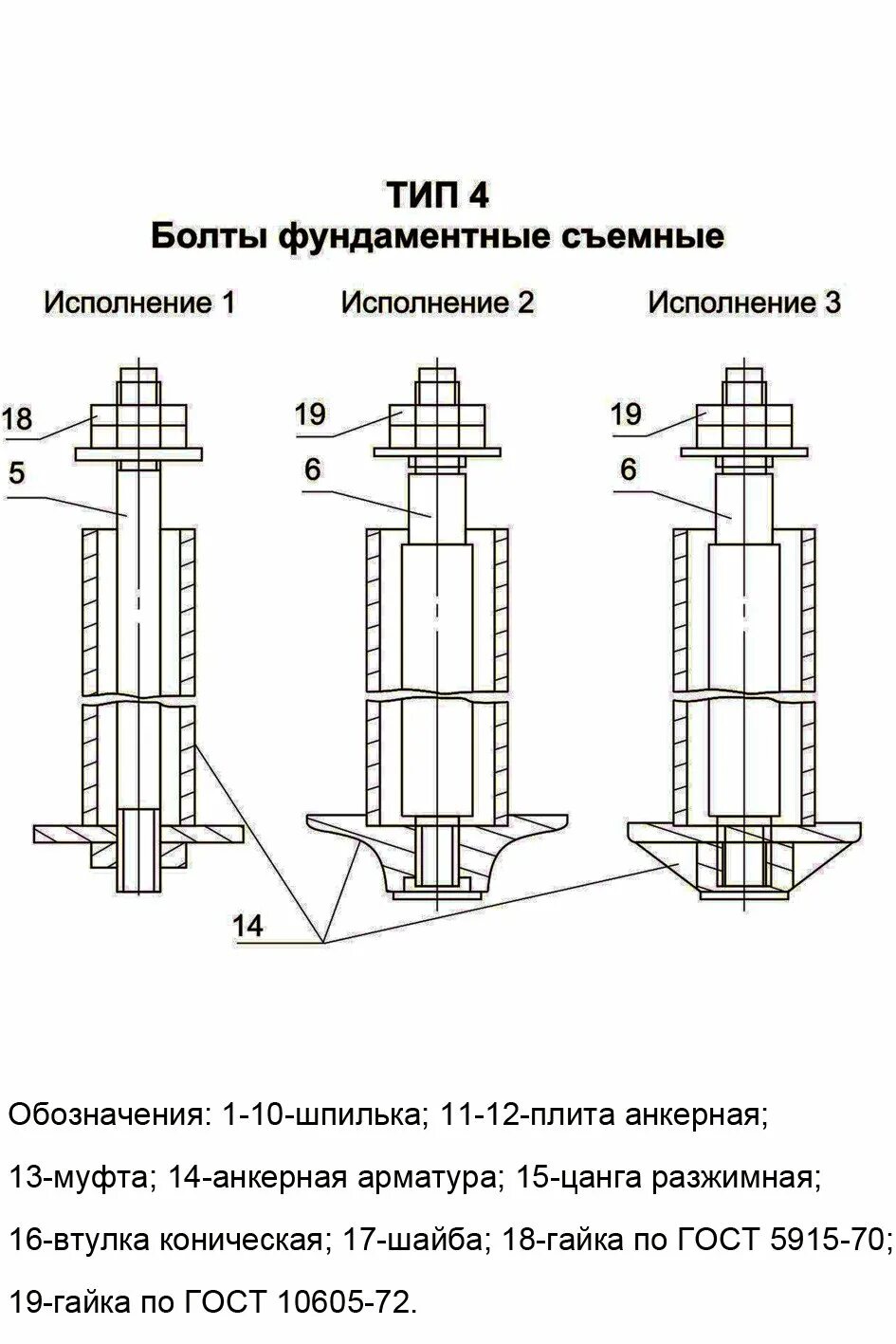 ТИП 4
Болты фундаментные съемные

Исполнение 1

Исполнение 2

Исполнение 3

18

5

19

6

19

6

14

Обозначения: 1-10-шпилька; 11-12-плита анкерная; 13-муфта; 14-анкерная арматура; 15-цанга разжимная; 16-втулка коническая; 17-шайба; 18-гайка по ГОСТ 5915-70; 19-гайка по ГОСТ 10605-72.