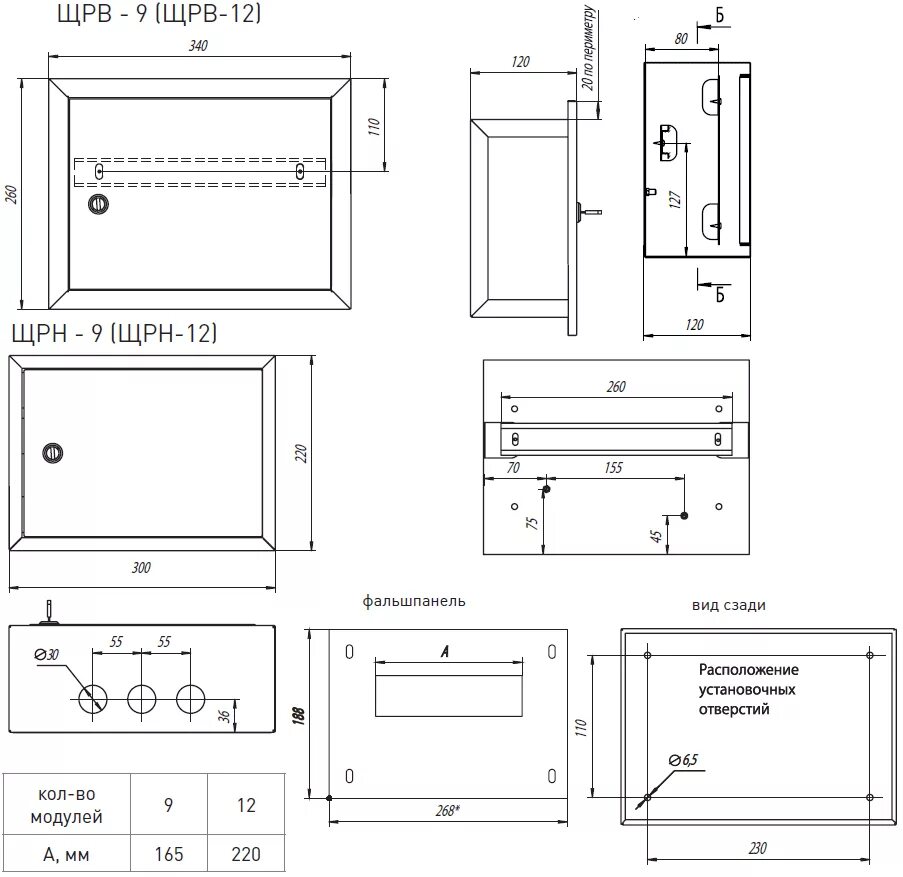 ЩРВ - 9 (ЩРВ-12)

340
260
110

120
20 по периметру

80
Б
127
Б
120

ЩРН - 9 (ЩРН-12)

220
300

260
70
155
75
45

фальшпанель

вид сзади

$\varnothing 30$
55
55
36

A
188
268*

Расположение установочных отверстий
110
$\varnothing 6,5$
230

| кол-во модулей | 9 | 12 |
|---|---|---|
| А, мм | 165 | 220 |