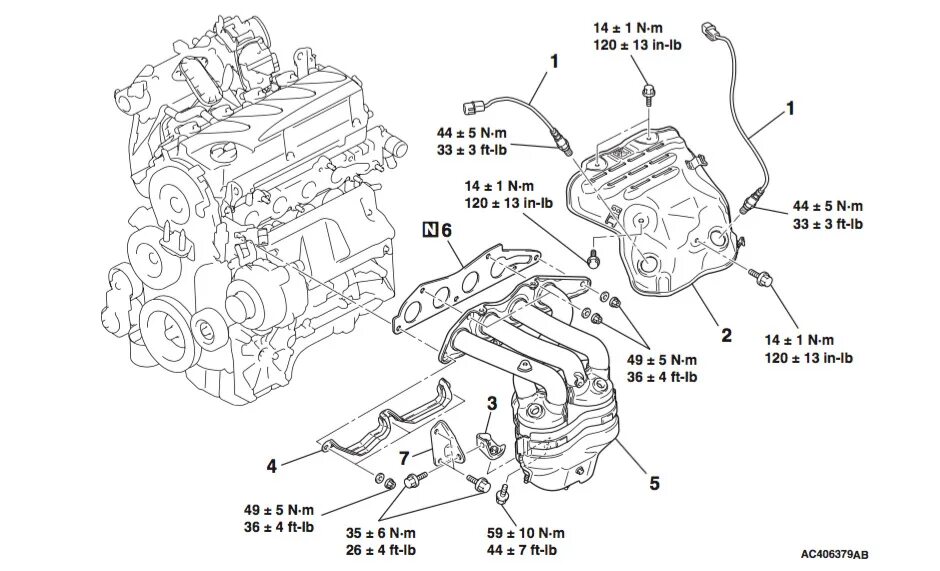 14 ± 1 N·m
120 ± 13 in-lb

1

1

44 ± 5 N·m
33 ± 3 ft-lb

14 ± 1 N·m
120 ± 13 in-lb

44 ± 5 N·m
33 ± 3 ft-lb

N 6

2

14 ± 1 N·m
120 ± 13 in-lb

49 ± 5 N·m
36 ± 4 ft-lb

3

4

7

5

49 ± 5 N·m
36 ± 4 ft-lb

35 ± 6 N·m
26 ± 4 ft-lb

59 ± 10 N·m
44 ± 7 ft-lb

AC406379AB