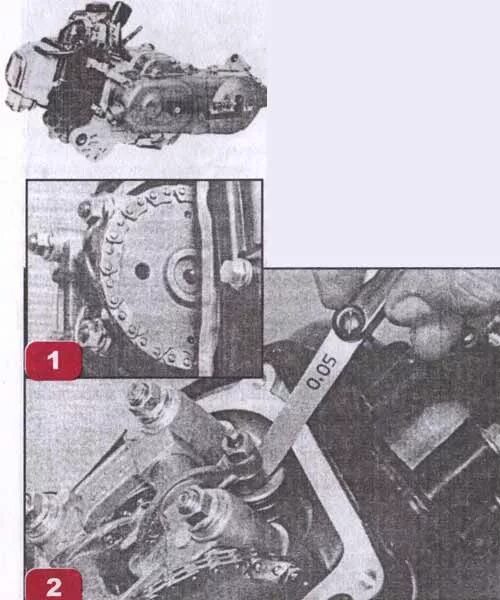 1

0.05

2