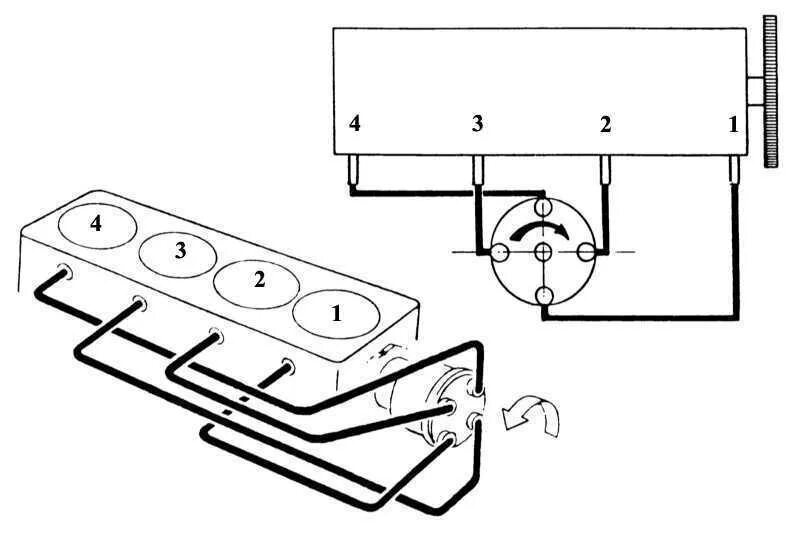 4
3
2
1

4
3
2
1