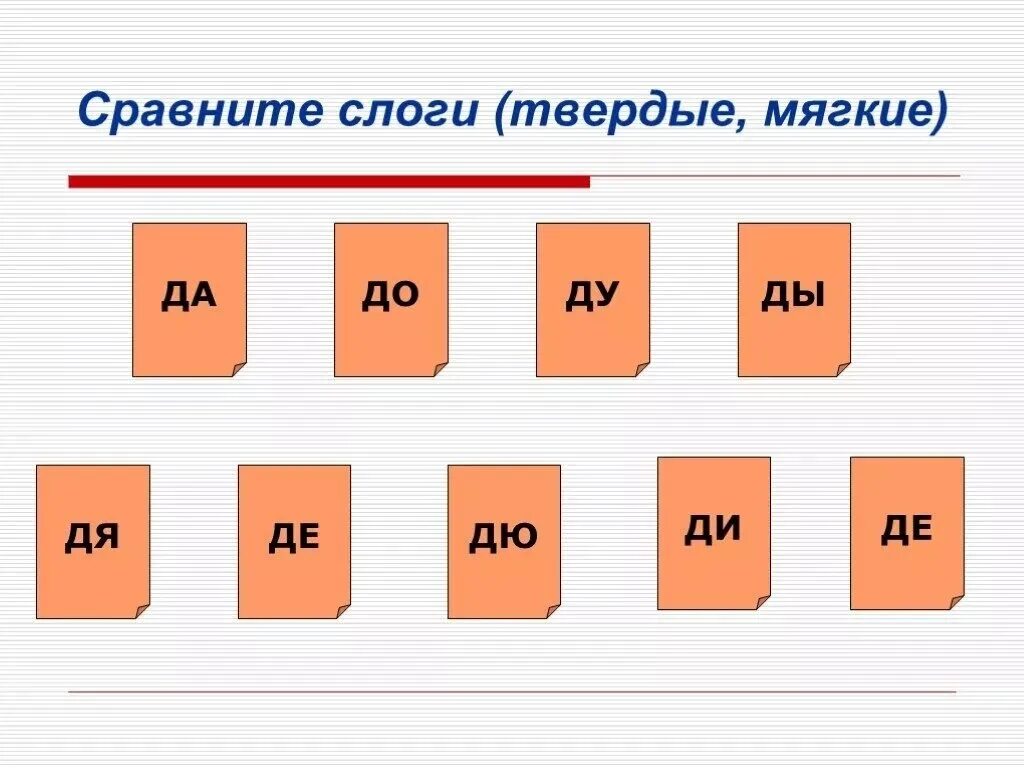 Сравните слоги (твердые, мягкие)

ДА

ДО

ДУ

ДЫ

ДЯ

ДЕ

ДЮ

ДИ

ДЕ