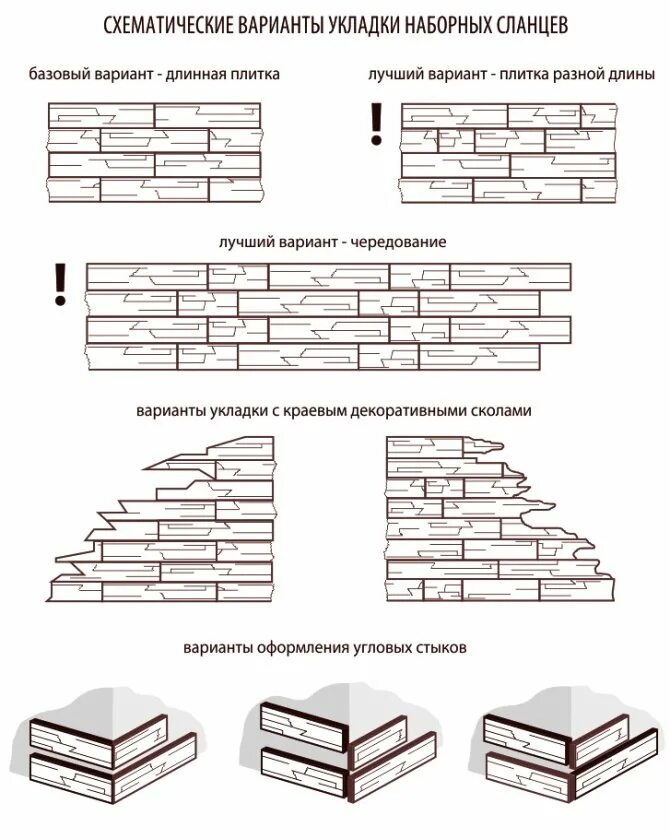 СХЕМАТИЧЕСКИЕ ВАРИАНТЫ УКЛАДКИ НАБОРНЫХ СЛАНЦЕВ

базовый вариант - длинная плитка

лучший вариант - плитка разной длины

!

лучший вариант - чередование

!

варианты укладки с краевым декоративными сколами

варианты оформления угловых стыков