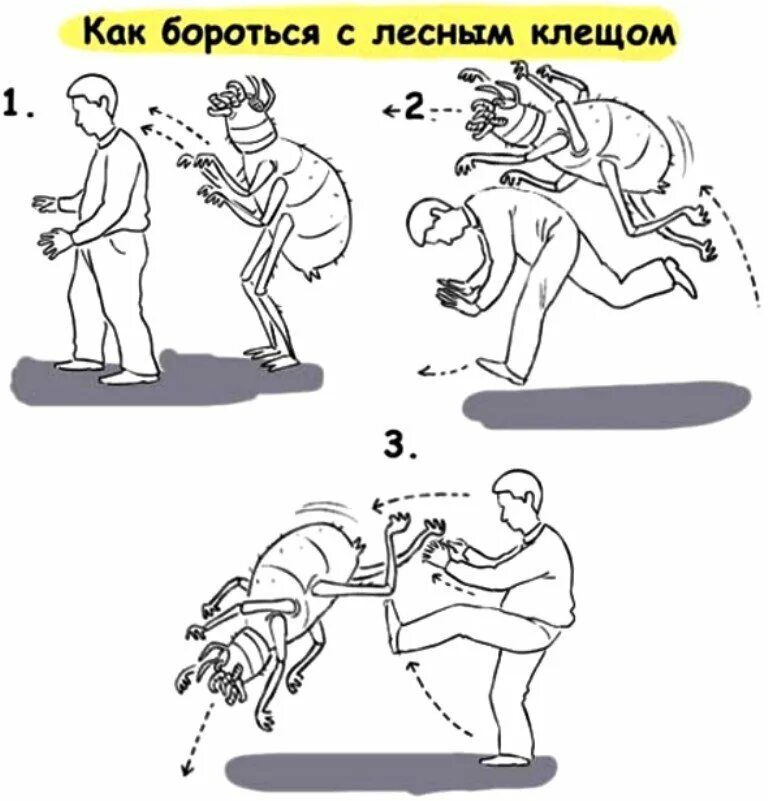 Как бороться с лесным клещом

1.

2

3.