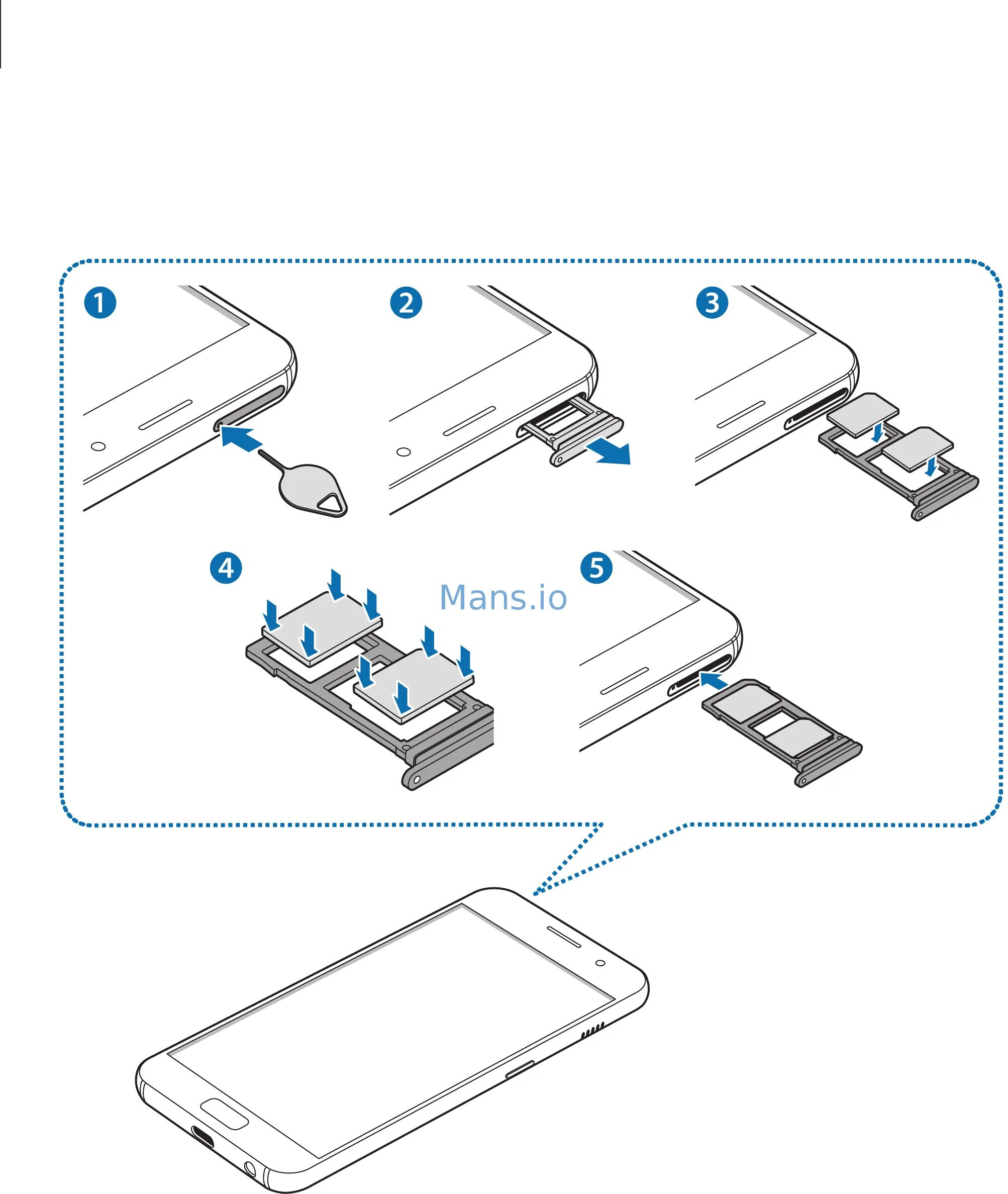 1
2
3
4
Mans.io
5