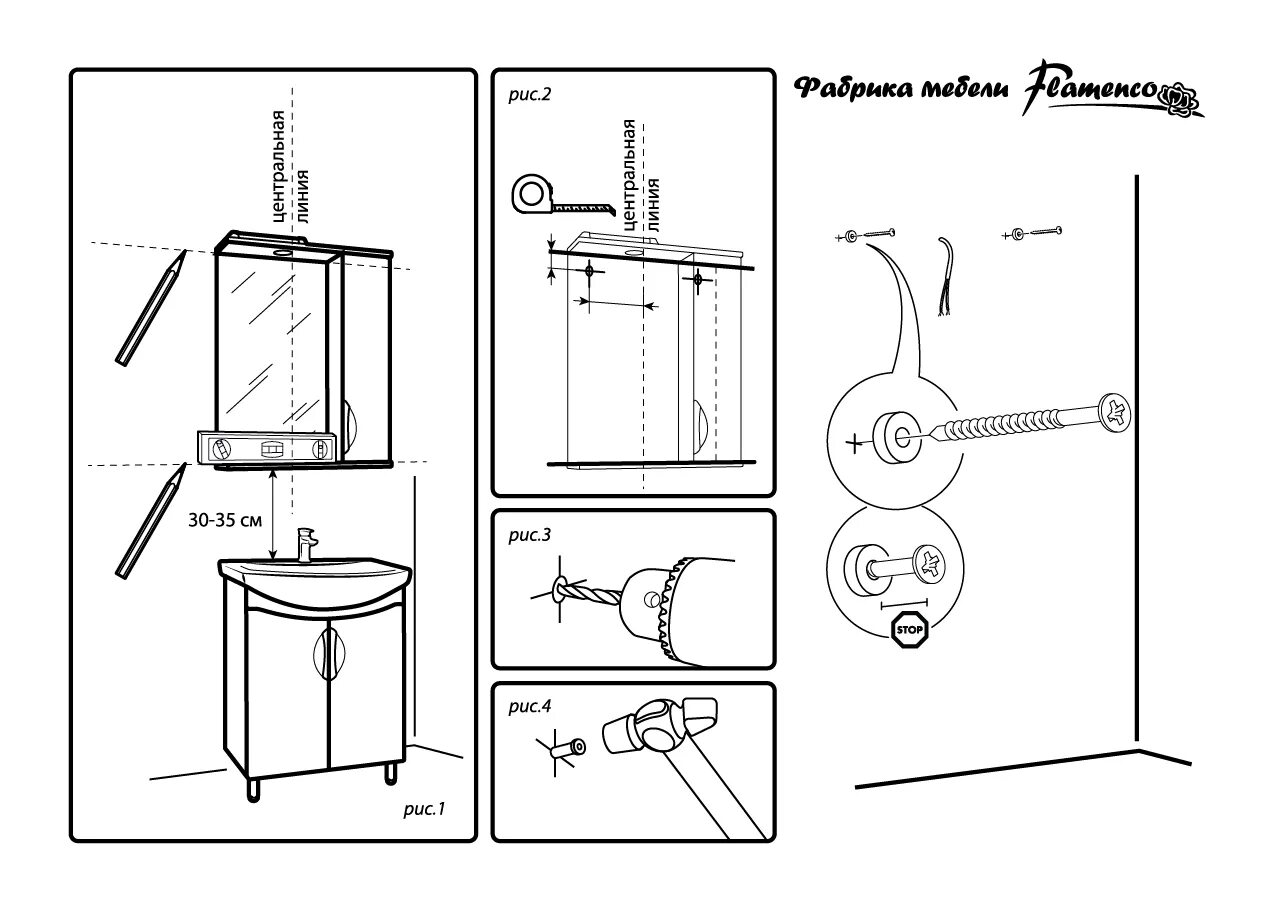 центральная линия

30-35 см

рис.1

рис.2

центральная линия

рис.3

рис.4

Фабрика мебели Flamenco

STOP