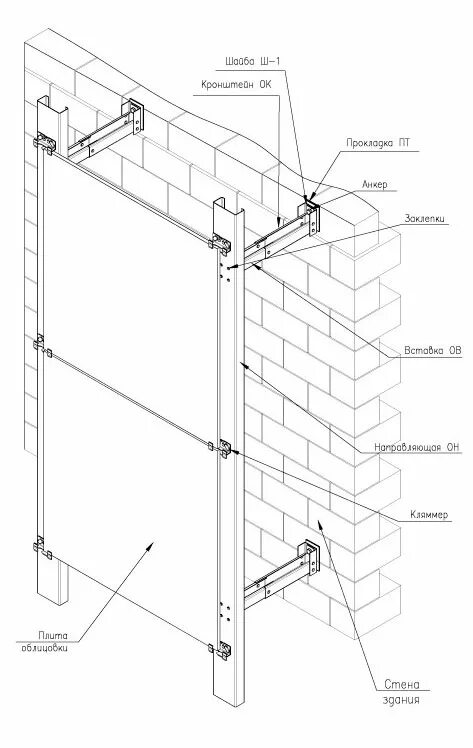 Шайба Ш-1
Кронштейн ОК
Прокладка ПТ
Анкер
Заклепки
Вставка ОВ
Направляющая ОН
Кляммер
Плита облицовки
Стена здания