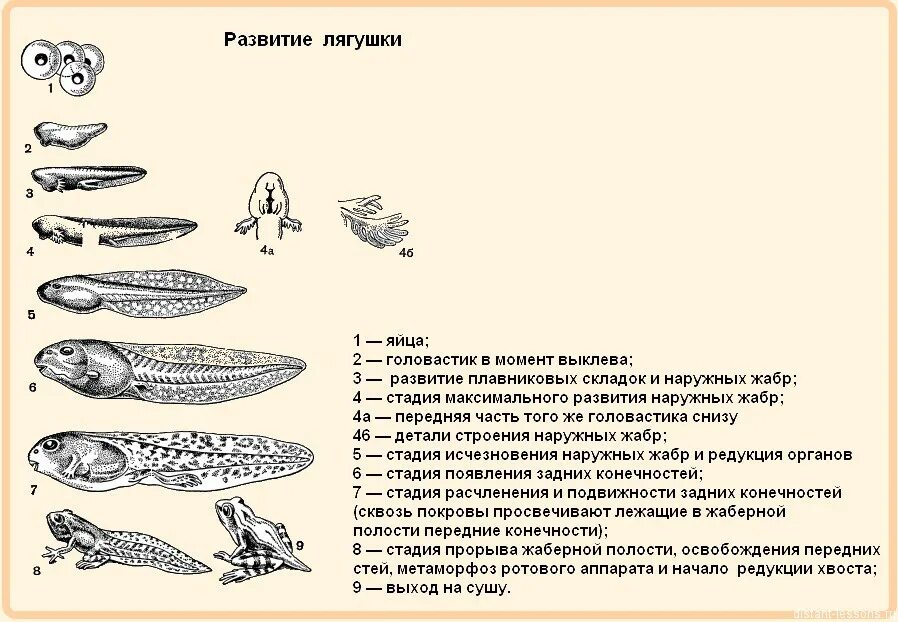 Развитие лягушки

1

2

3

4

4а

4б

5

6

7

8

9

1 — яйца;
2 — головастик в момент выклева;
3 — развитие плавниковых складок и наружных жабр;
4 — стадия максимального развития наружных жабр;
4а — передняя часть того же головастика снизу
4б — детали строения наружных жабр;
5 — стадия исчезновения наружных жабр и редукция органов
6 — стадия появления задних конечностей;
7 — стадия расчленения и подвижности задних конечностей (сквозь покровы просвечивают лежащие в жаберной полости передние конечности);
8 — стадия прорыва жаберной полости, освобождения передних стей, метаморфоз ротового аппарата и начало редукции хвоста;
9 — выход на сушу.

distant-lessons.ru