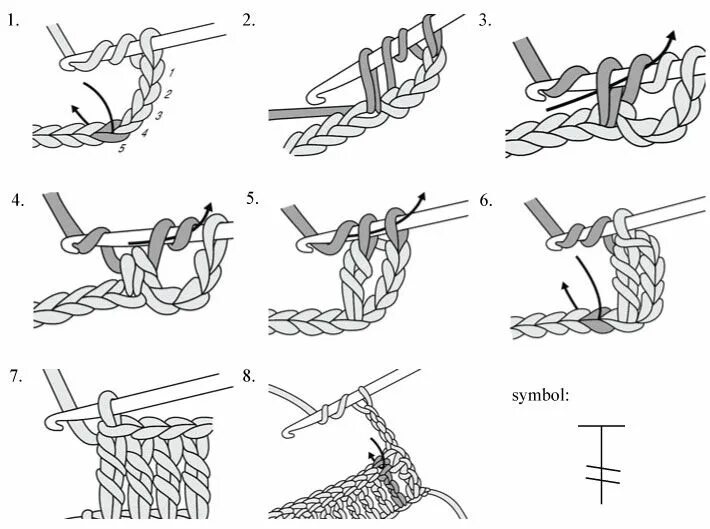 1.

1
2
3
4
5

2.

3.

4.

5.

6.

7.

8.

symbol: