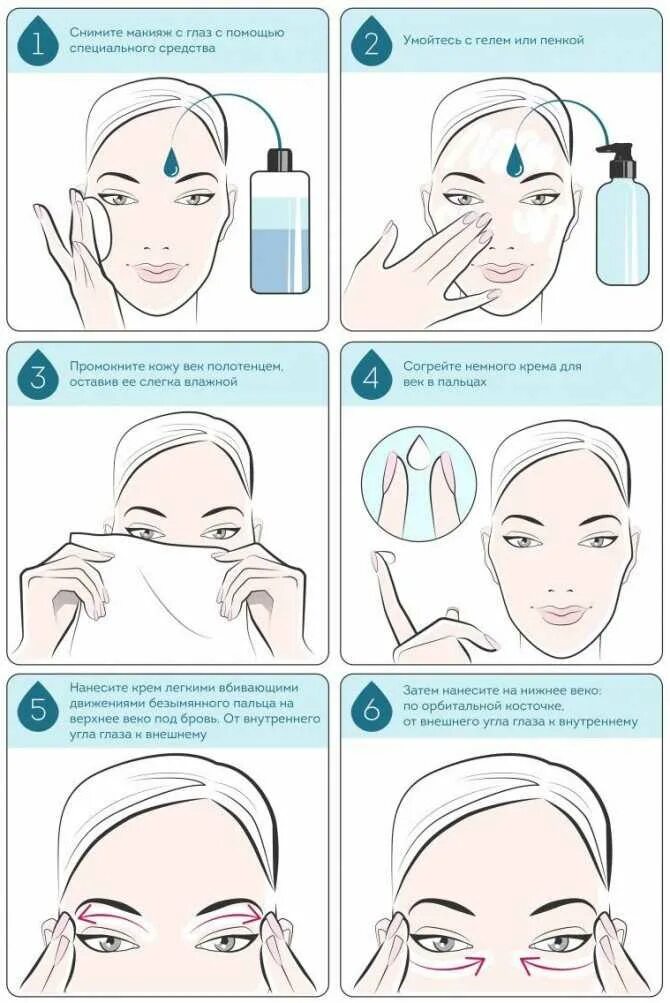 1 Снимите макияж с глаз с помощью специального средства

2 Умойтесь с гелем или пенкой

3 Промокните кожу век полотенцем, оставив ее слегка влажной

4 Согрейте немного крема для век в пальцах

5 Нанесите крем легкими вбивающими движениями безымянного пальца на верхнее веко под бровь. От внутреннего угла глаза к внешнему

6 Затем нанесите на нижнее веко: по орбитальной косточке, от внешнего угла глаза к внутреннему