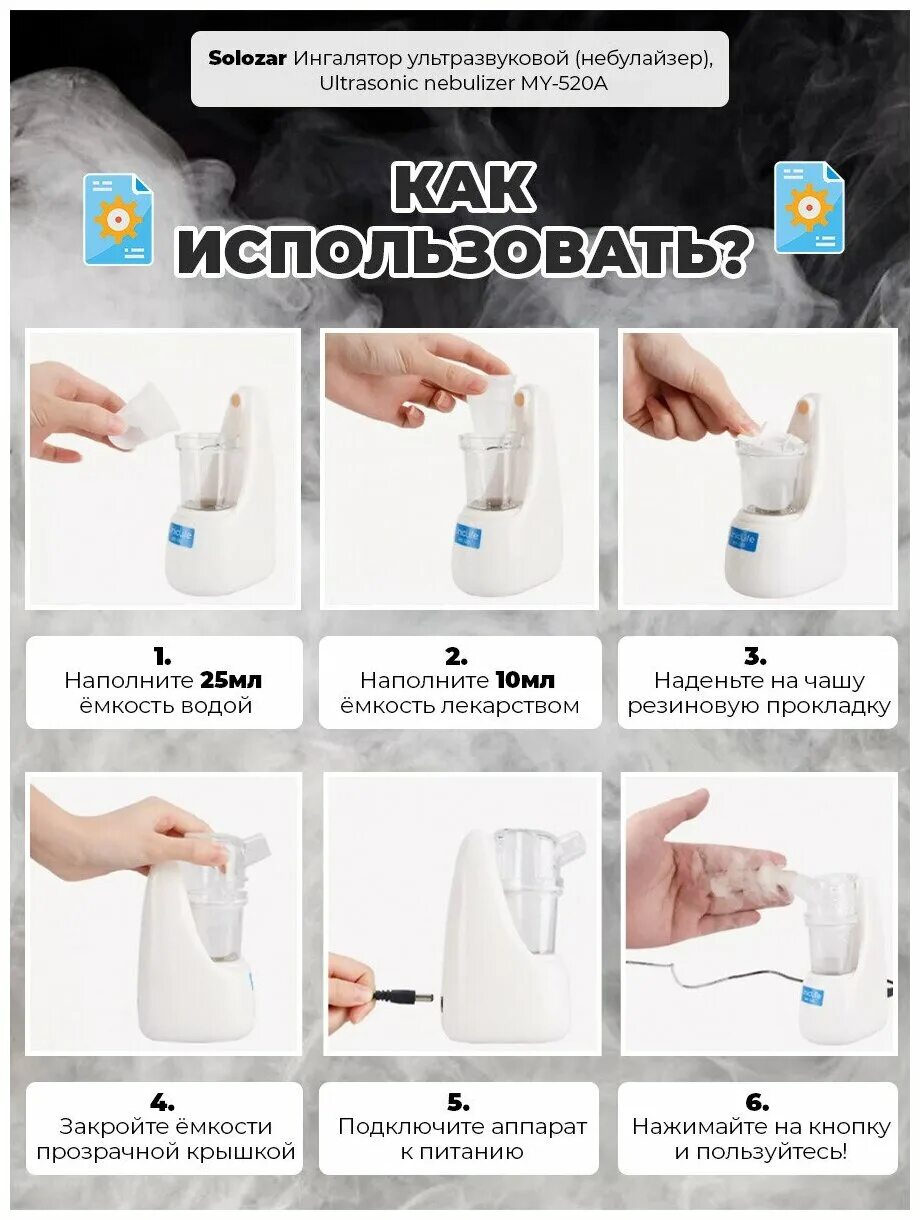 Solozar Ингалятор ультразвуковой (небулайзер), Ultrasonic nebulizer MY-520A

КАК ИСПОЛЬЗОВАТЬ?

1.
Наполните 25мл ёмкость водой

2.
Наполните 10мл ёмкость лекарством

3.
Наденьте на чашу резиновую прокладку

4.
Закройте ёмкости прозрачной крышкой

5.
Подключите аппарат к питанию

6.
Нажимайте на кнопку и пользуйтесь!