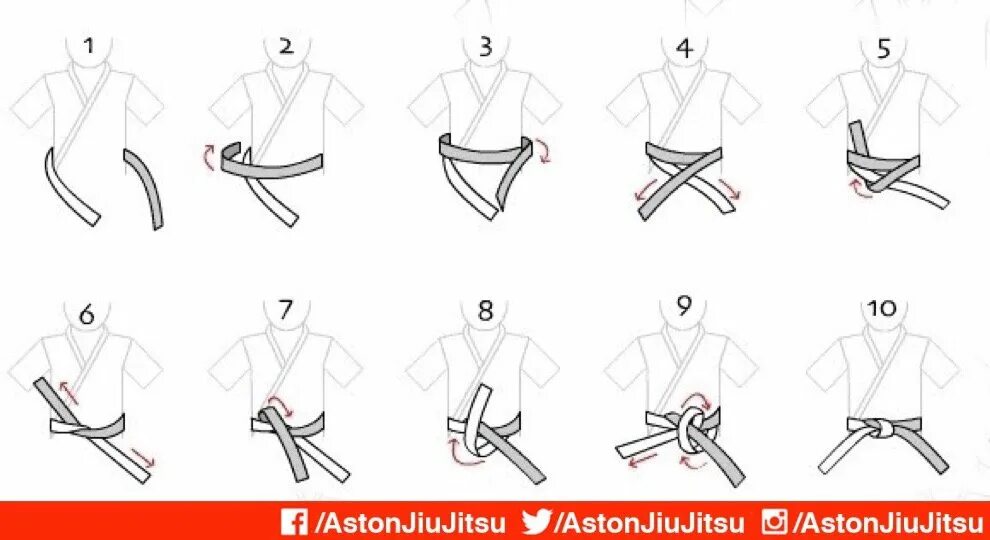 1 2 3 4 5

6 7 8 9 10

/AstonJiuJitsu /AstonJiuJitsu /AstonJiuJitsu