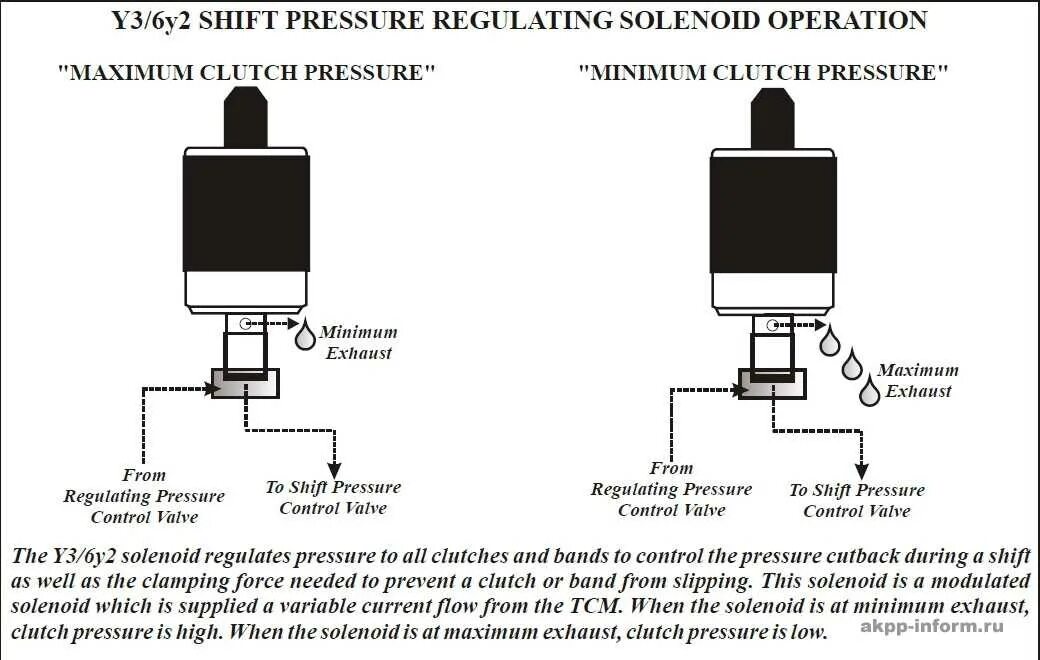 Y3/6y2 SHIFT PRESSURE REGULATING SOLENOID OPERATION

"MAXIMUM CLUTCH PRESSURE"

Minimum Exhaust

From Regulating Pressure Control Valve

To Shift Pressure Control Valve

"MINIMUM CLUTCH PRESSURE"

Maximum Exhaust

From Regulating Pressure Control Valve

To Shift Pressure Control Valve

The Y3/6y2 solenoid regulates pressure to all clutches and bands to control the pressure cutback during a shift as well as the clamping force needed to prevent a clutch or band from slipping. This solenoid is a modulated solenoid which is supplied a variable current flow from the TCM. When the solenoid is at minimum exhaust, clutch pressure is high. When the solenoid is at maximum exhaust, clutch pressure is low.

akpp-inform.ru